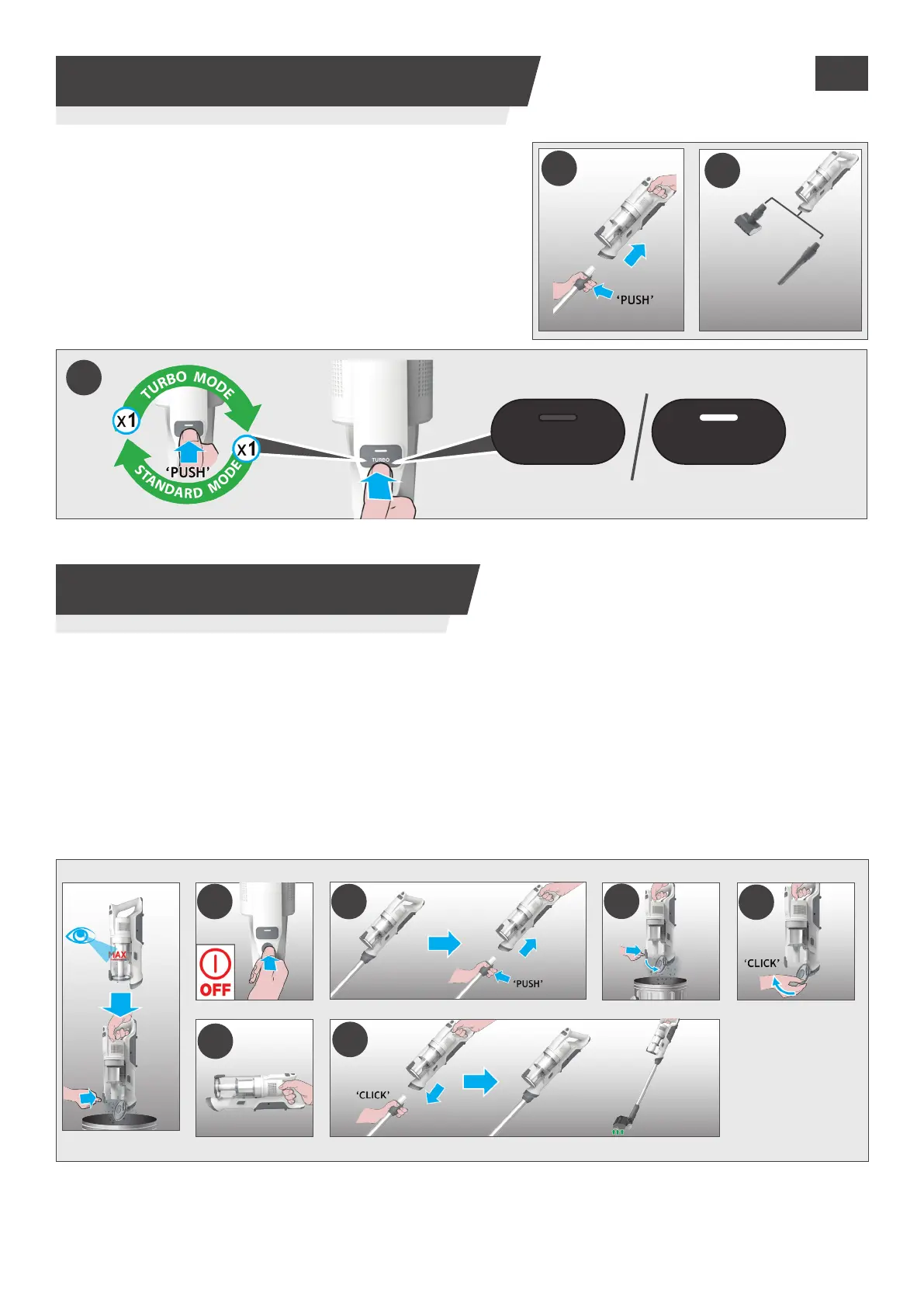 'PUSH'

TURBO MODE
x1
x1
'PUSH'
STANDARD MODE
TURBO

MAX

OFF

'PUSH'

'CLICK'

'CLICK'