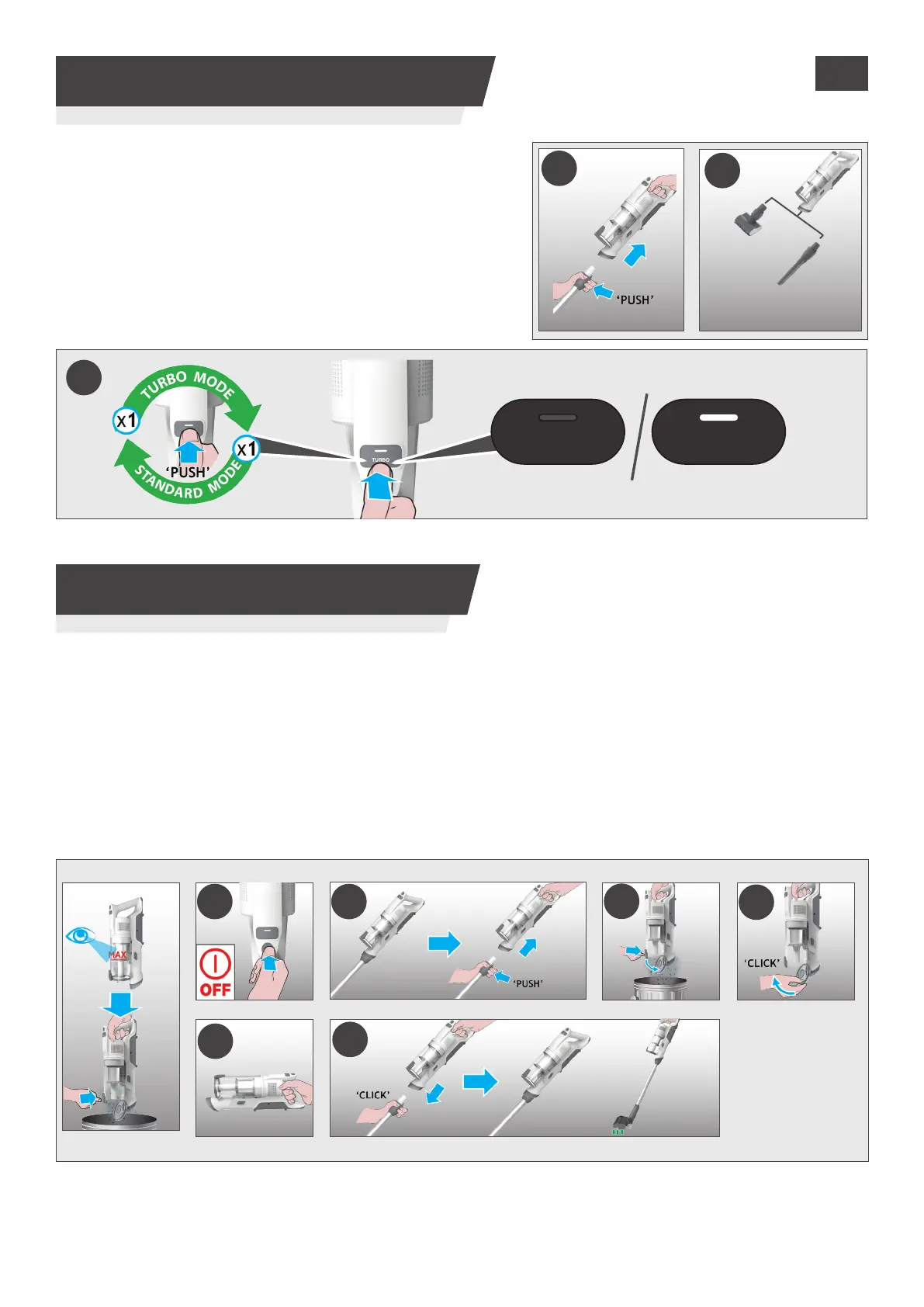 'PUSH'

TURBO MODE
x1
x1
'PUSH'
STANDARD MODE
TURBO

MAX
OFF
'PUSH'
'CLICK'
'CLICK'