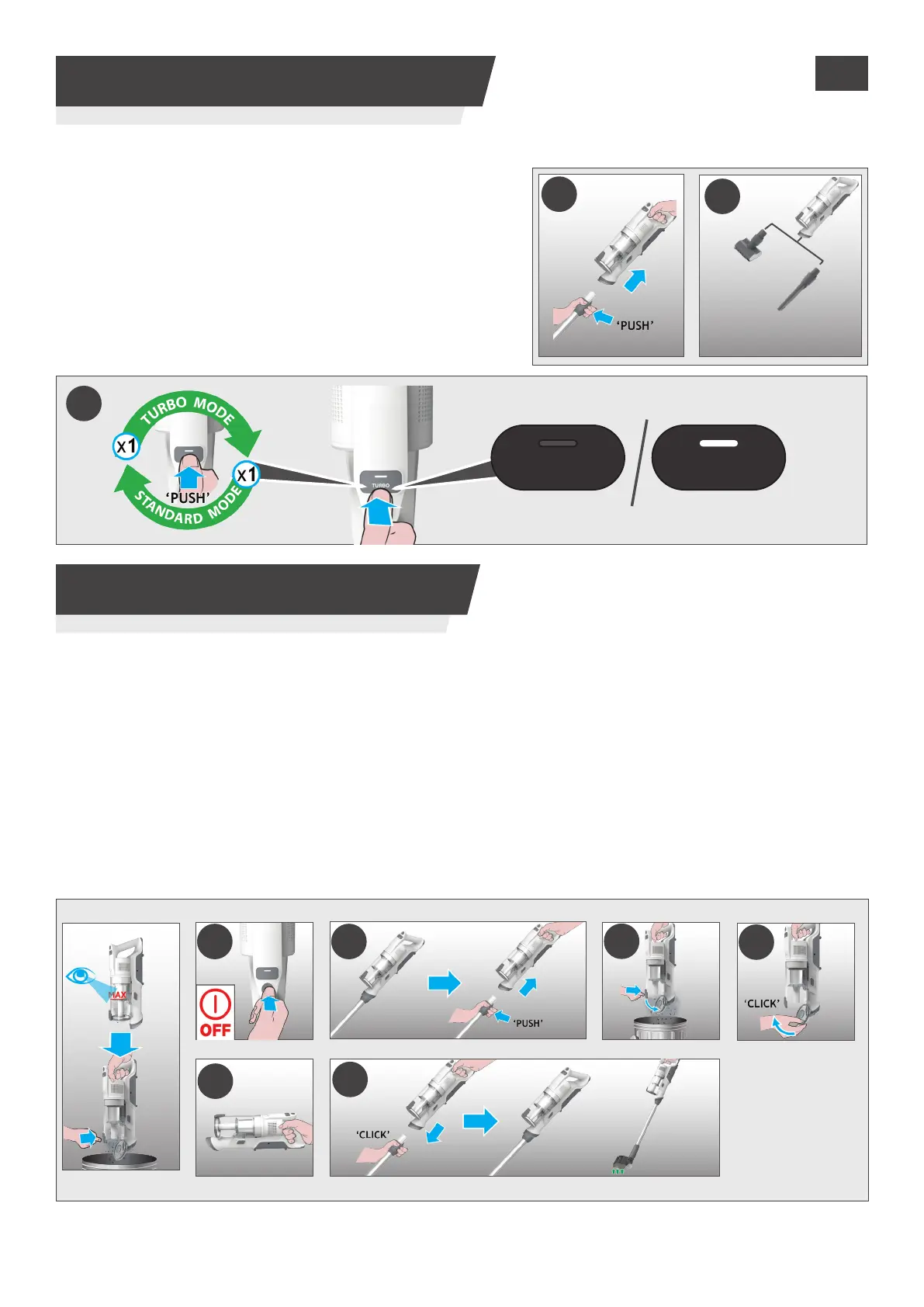 'PUSH'

TURBO MODE

x1

x1

'PUSH'

STANDARD MODE

TURBO

MAX

OFF

'PUSH'

'CLICK'

'CLICK'