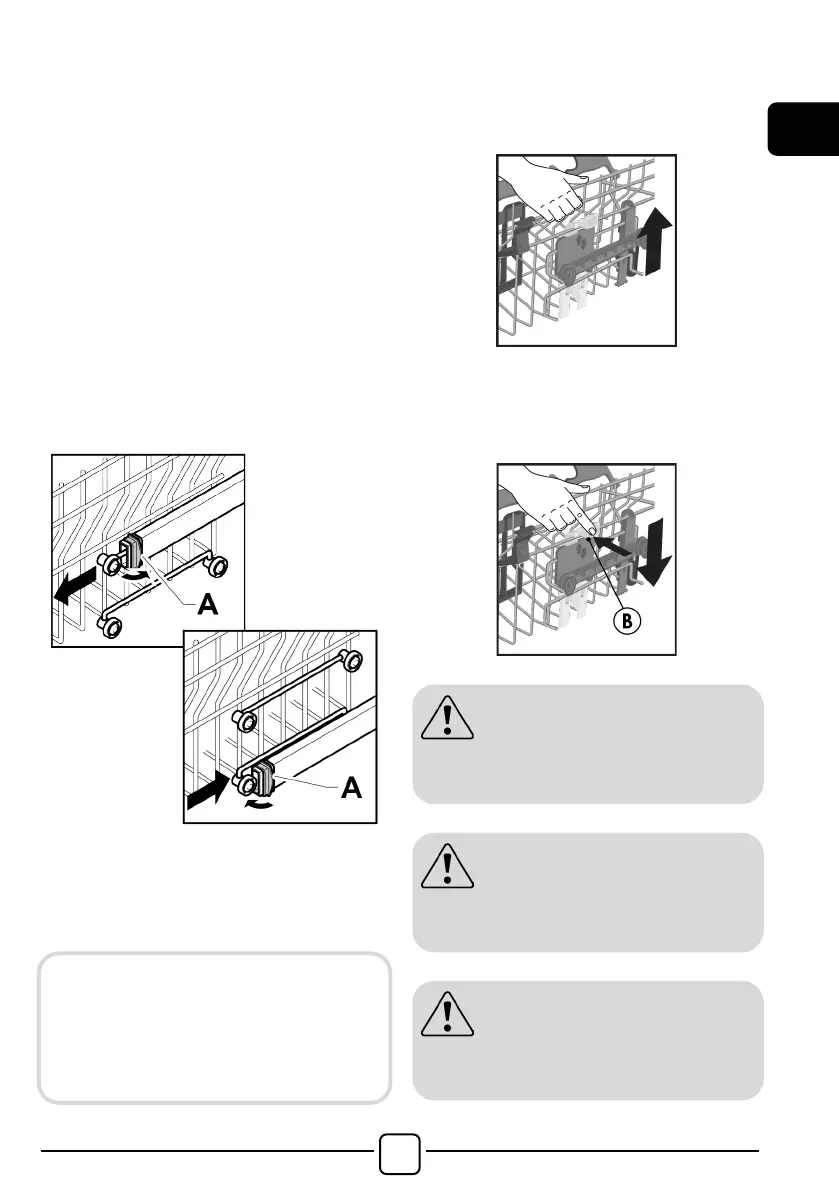 A

A

B