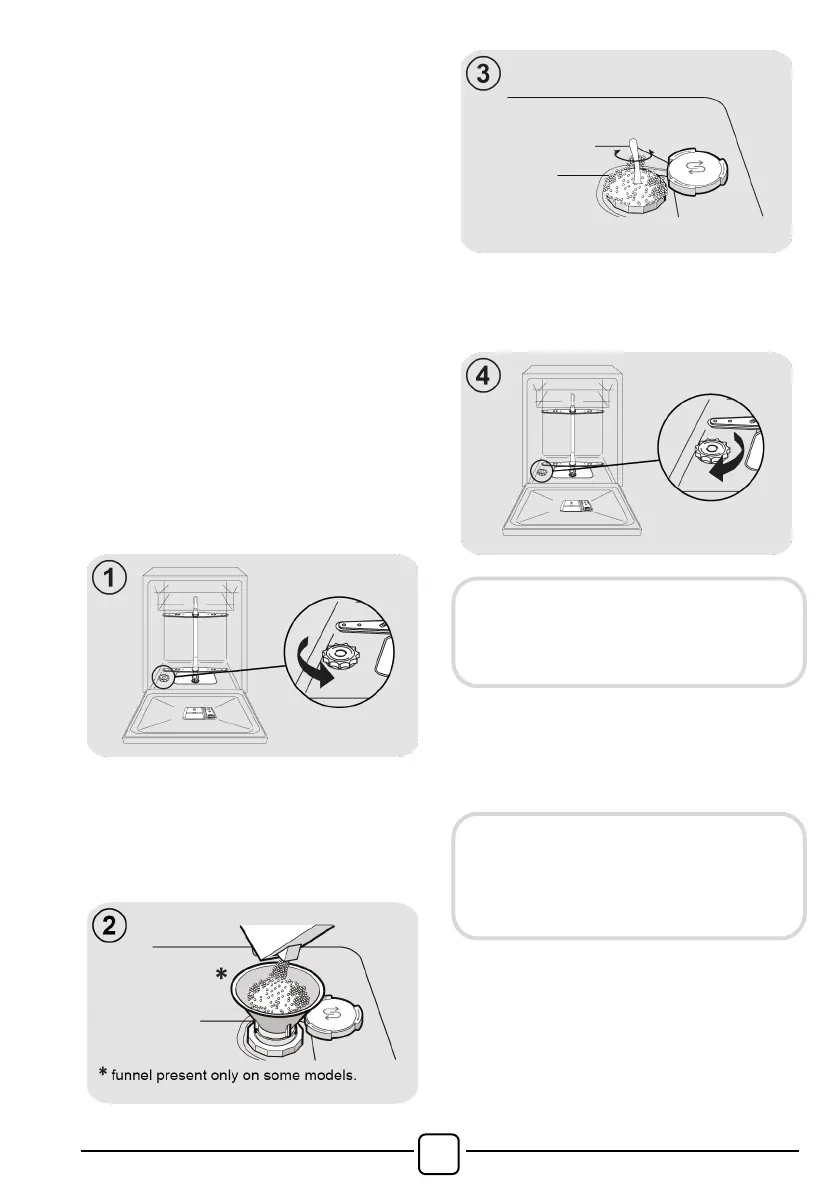 3

4

1

2

*

* funnel present only on some models.