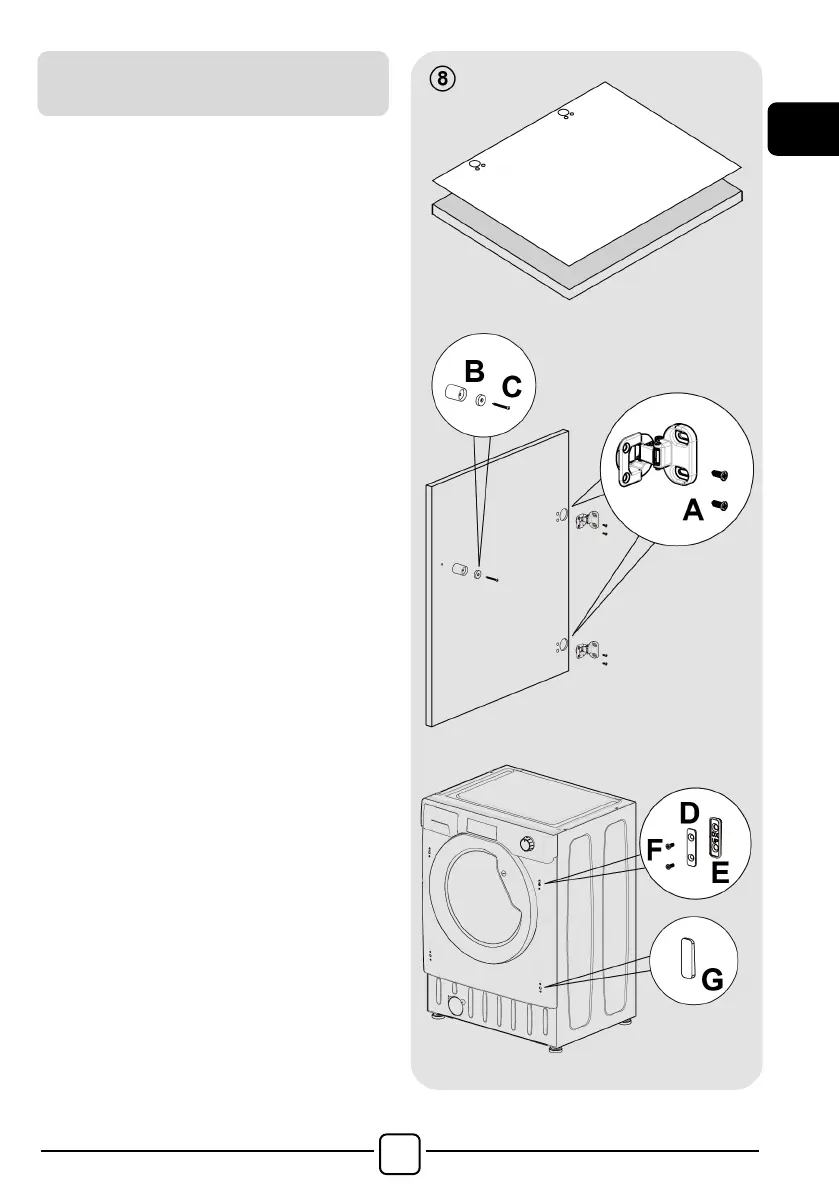 8

B C

A

D
F
E

G