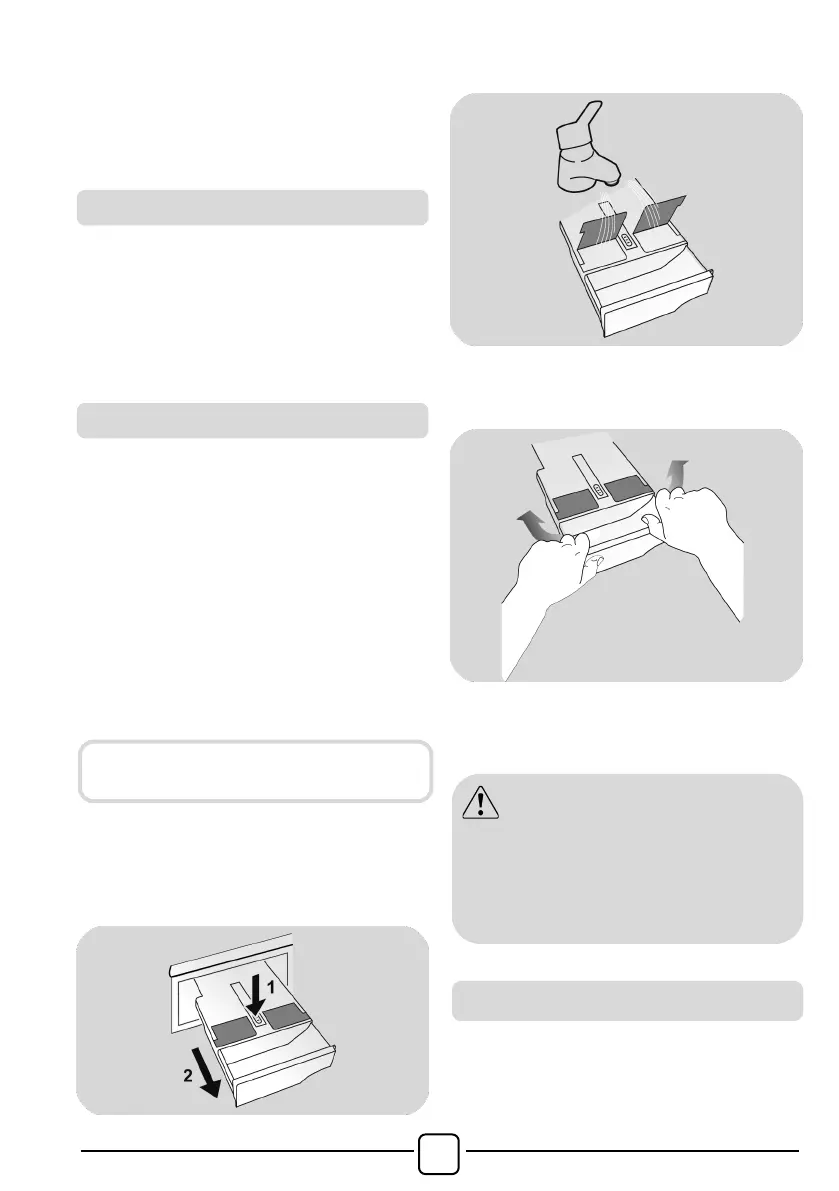 1

2