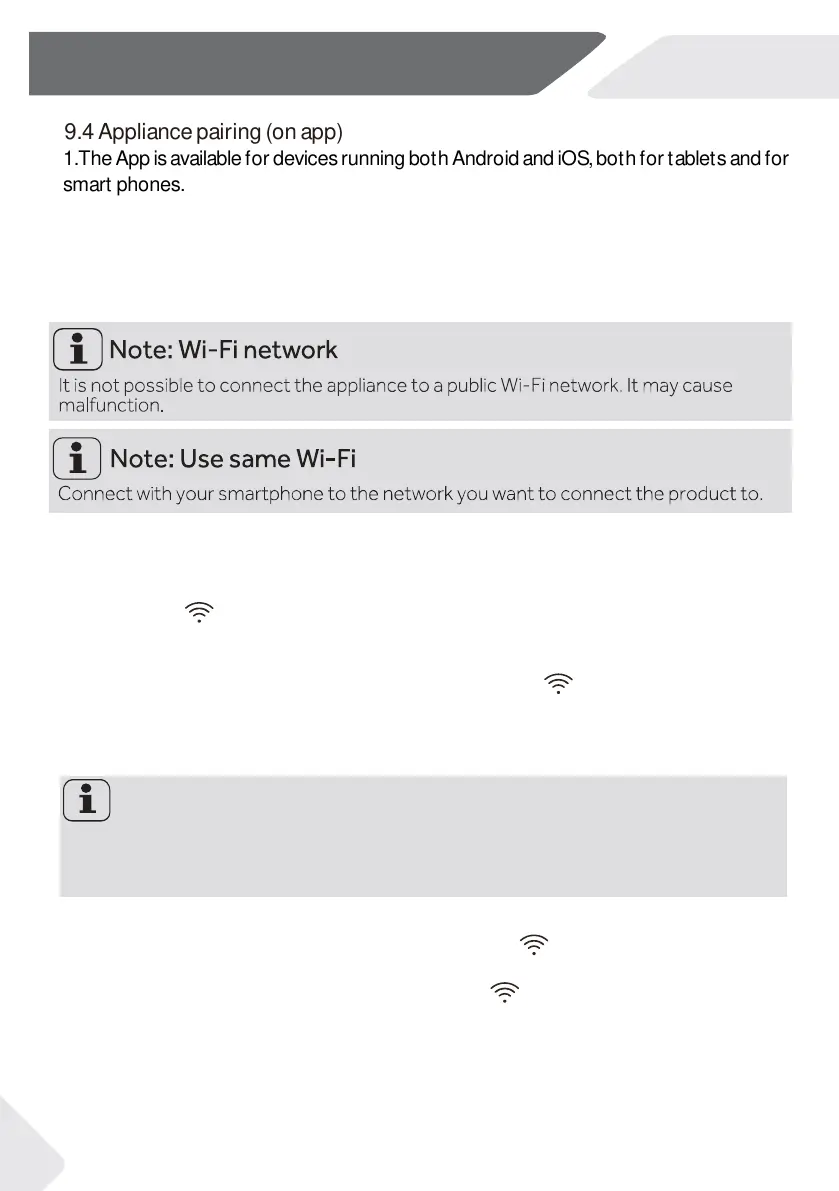 9.4 Appliance pairing (on app)

1.The App is available for devices running both Android and iOS, both for tablets and for smart phones.

Note: Wi-Fi network

It is not possible to connect the appliance to a public Wi-Fi network. It may cause malfunction.

Note: Use same Wi-Fi

Connect with your smartphone to the network you want to connect the product to.