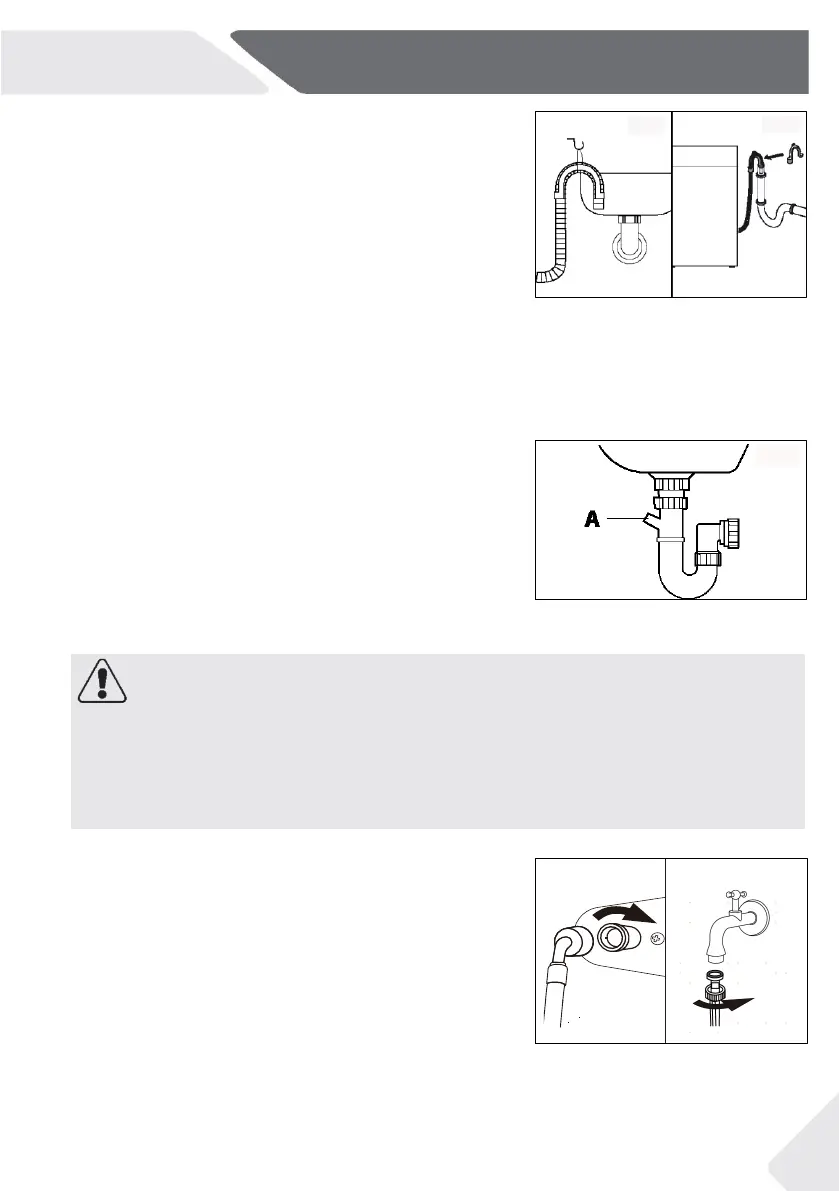 A