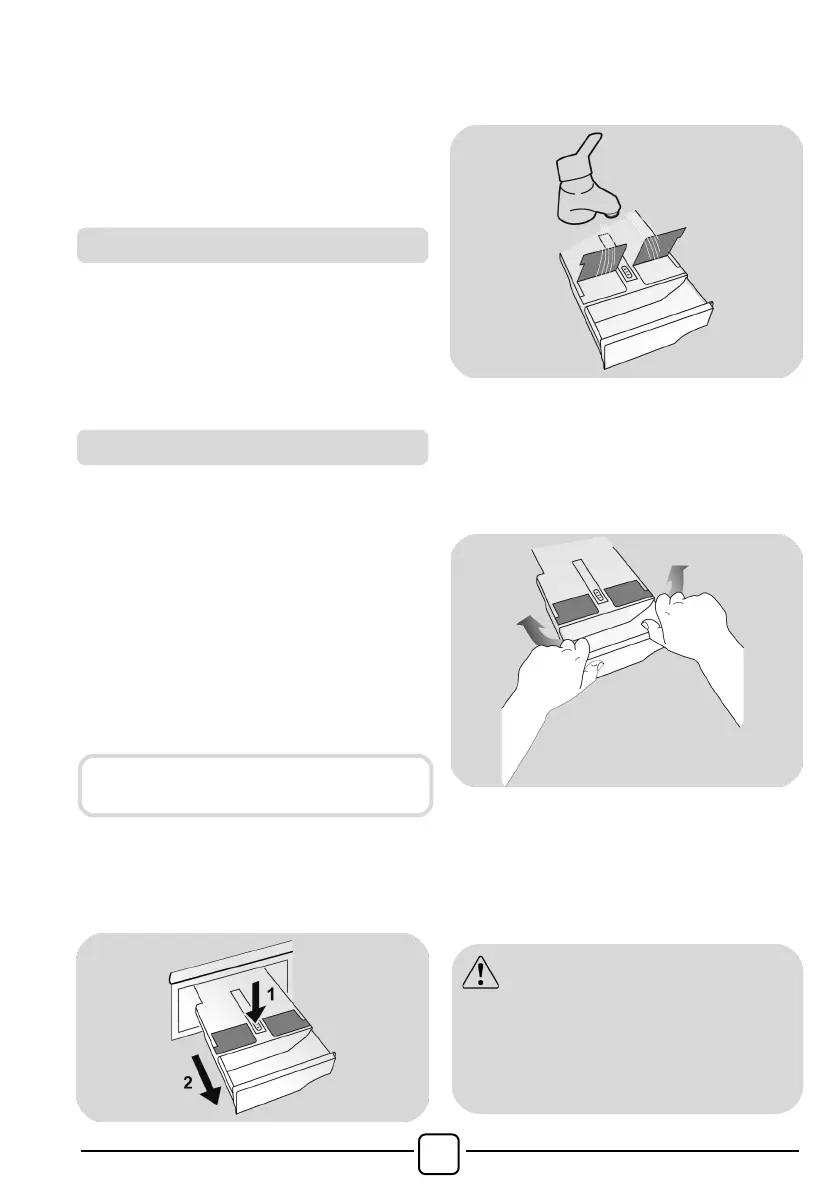 1

2