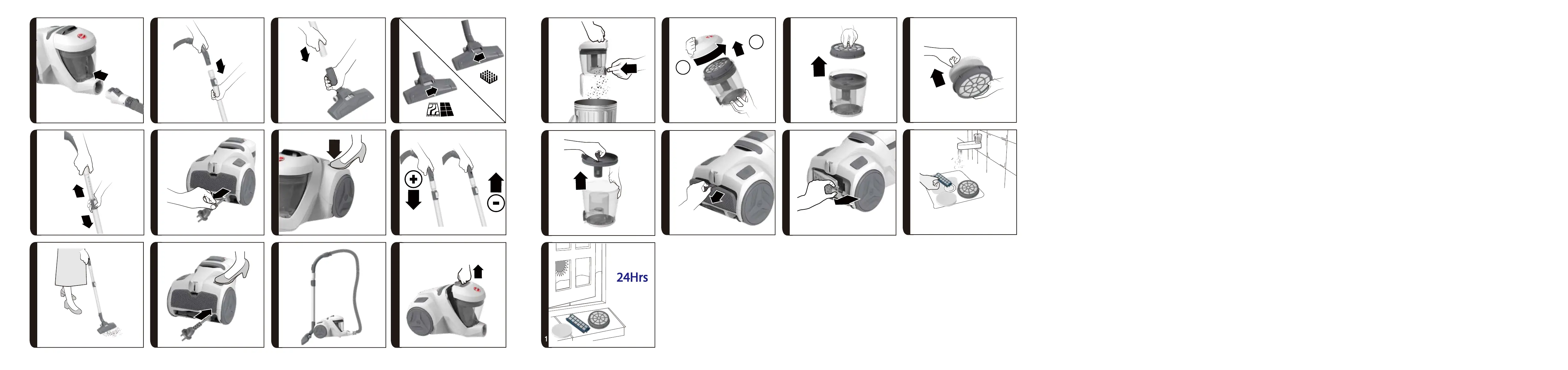 24Hrs

1