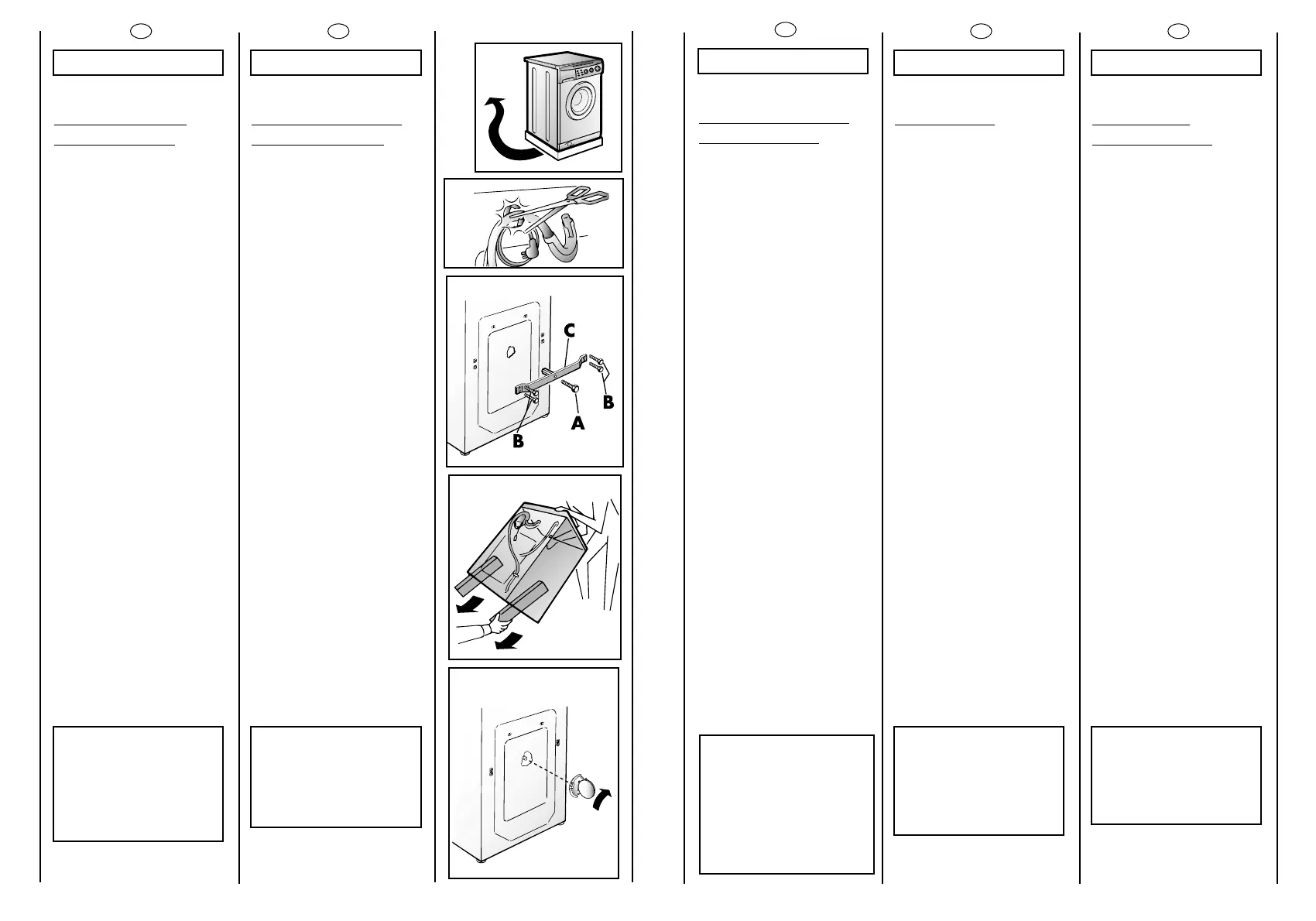 C

B

A

B