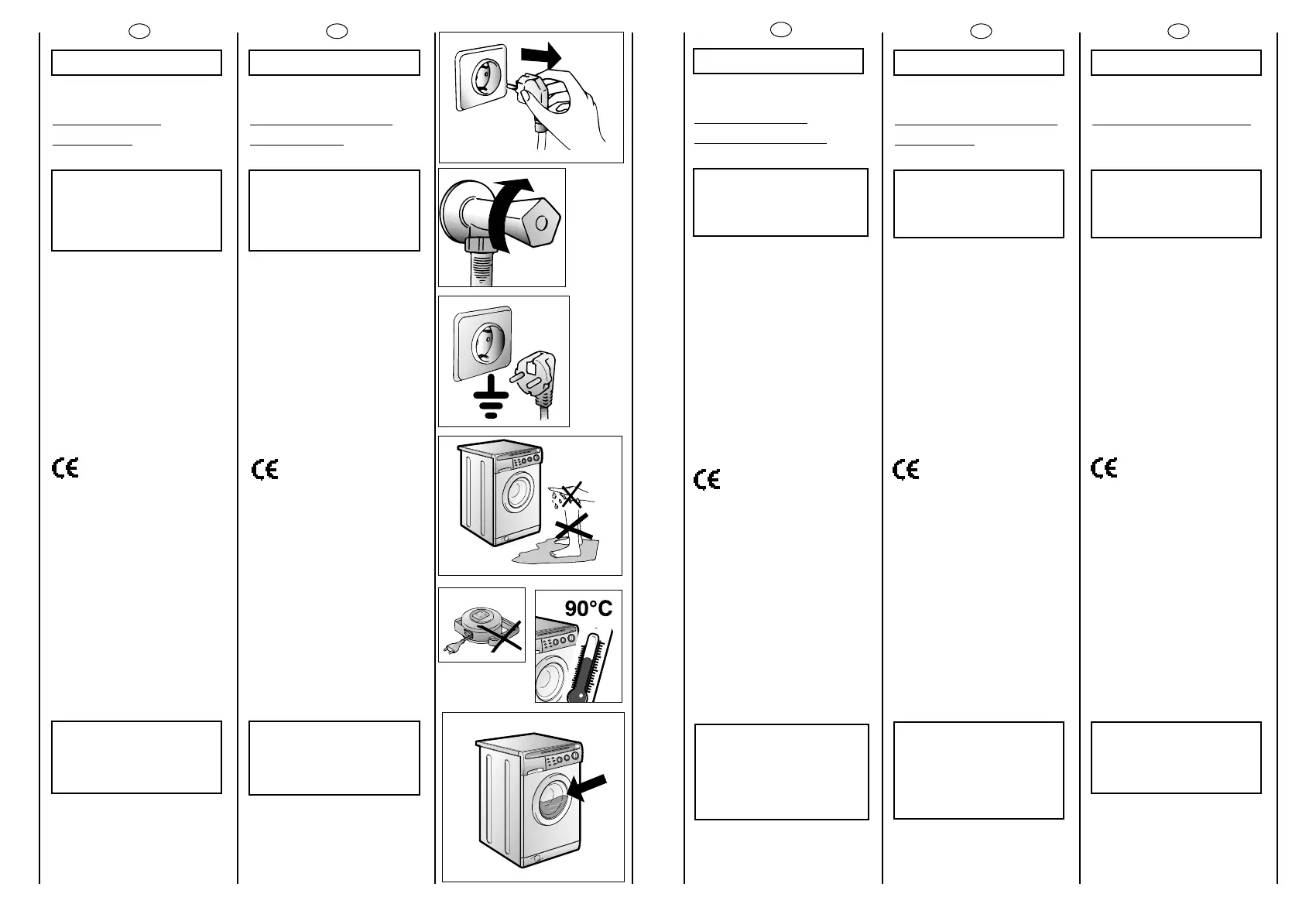 CE

CE

90°C

CE

CE

CE