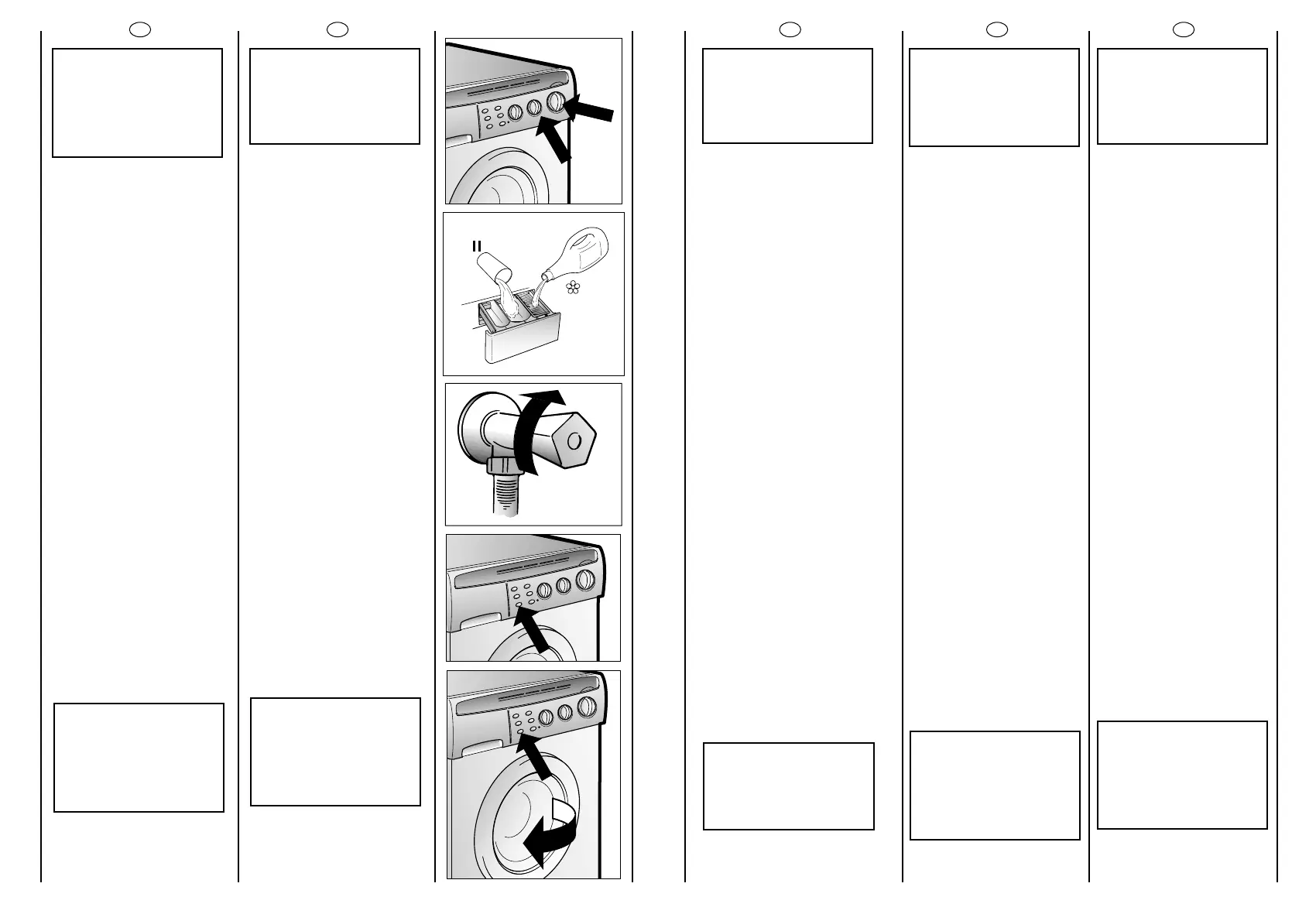 II