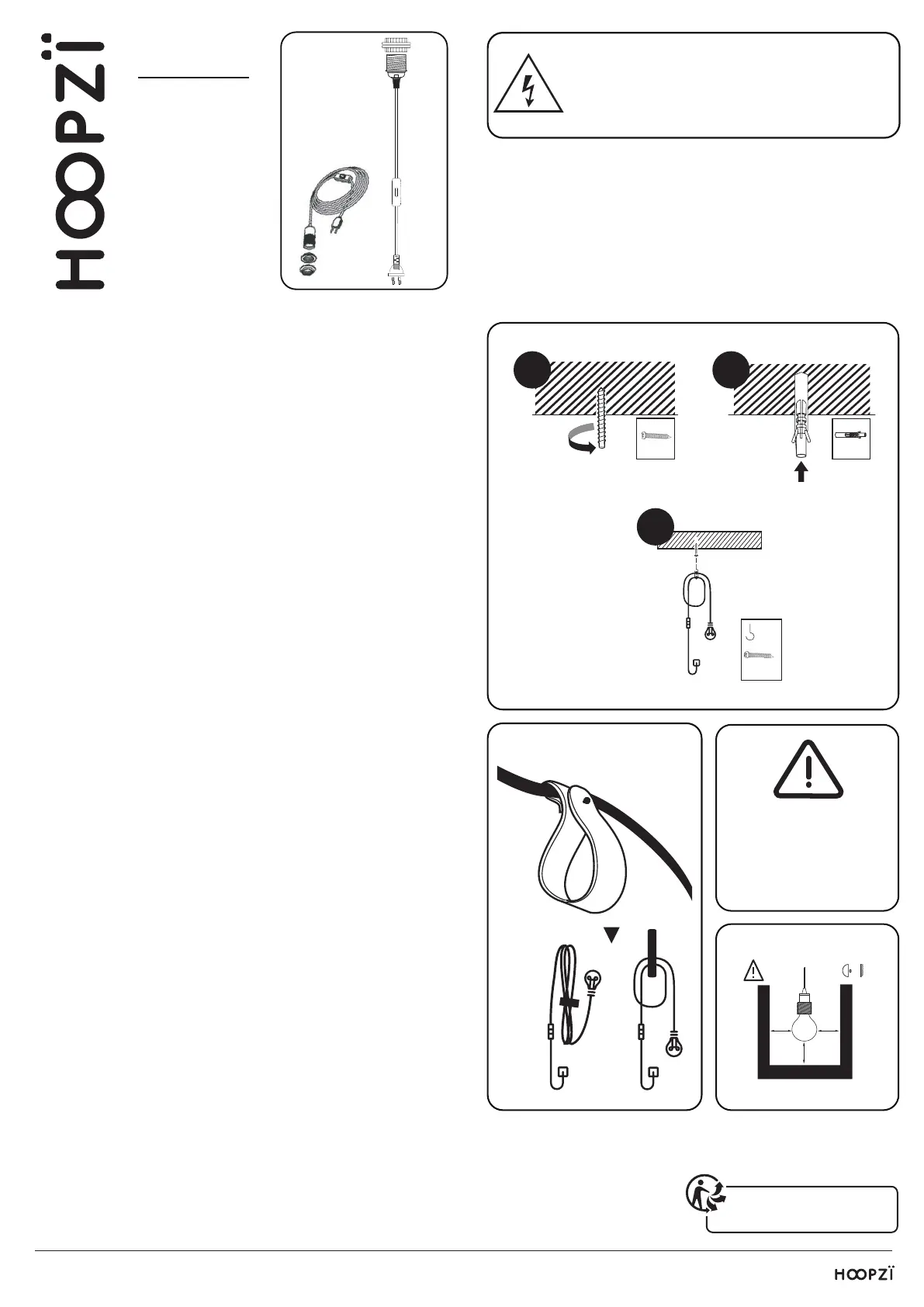 HOOPZÏ

HOOPZÏ