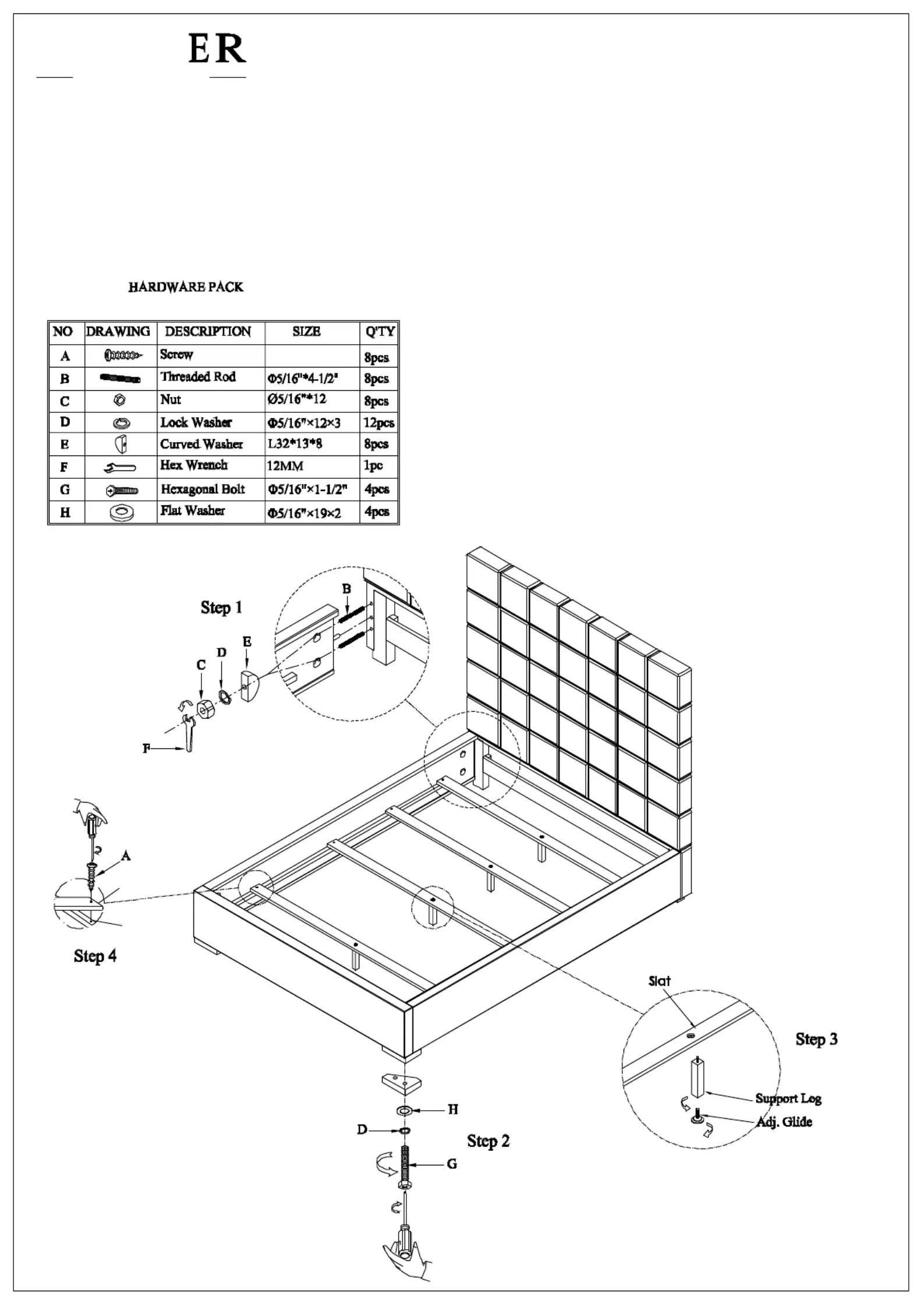 ER

HARDWARE PACK

| NO | DRAWING | DESCRIPTION | SIZE | Q'TY |
|---|---|---|---|---|
| A | | Screw | | 8pcs |
| B | | Threaded Rod | Φ5/16"*4-1/2" | 8pcs |
| C | | Nut | Ø5/16"*12 | 8pcs |
| D | | Lock Washer | Φ5/16"×12×3 | 12pcs |
| E | | Curved Washer | L32*13*8 | 8pcs |
| F | | Hex Wrench | 12MM | 1pc |
| G | | Hexagonal Bolt | Φ5/16"×1-1/2" | 4pcs |
| H | | Flat Washer | Φ5/16"×19×2 | 4pcs |

Step 1
B
E
D
C
F

A
Step 4

Slat
Step 3
Support Leg
Adj. Glide

H
D
Step 2
G