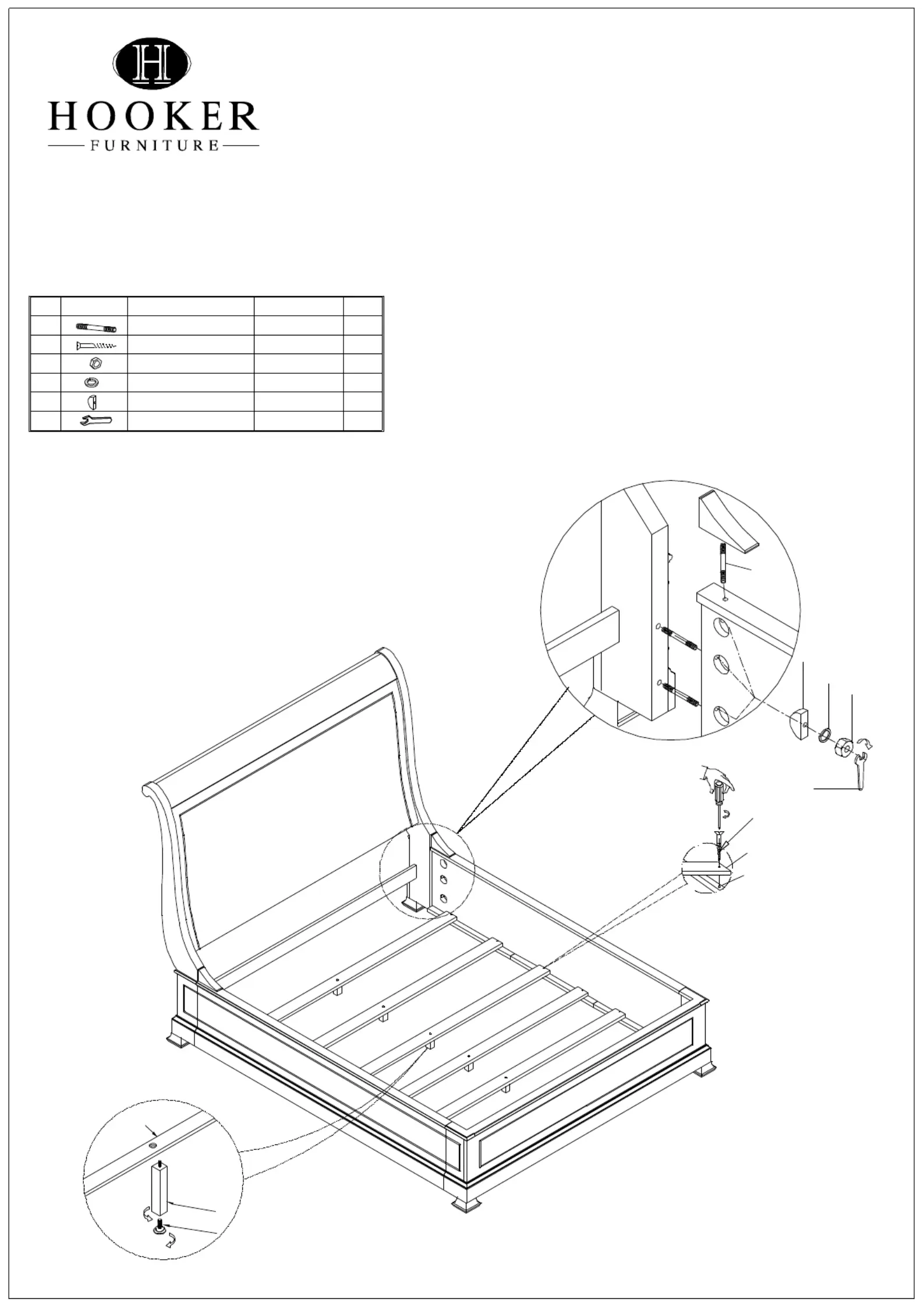 H
HOOKER
FURNITURE