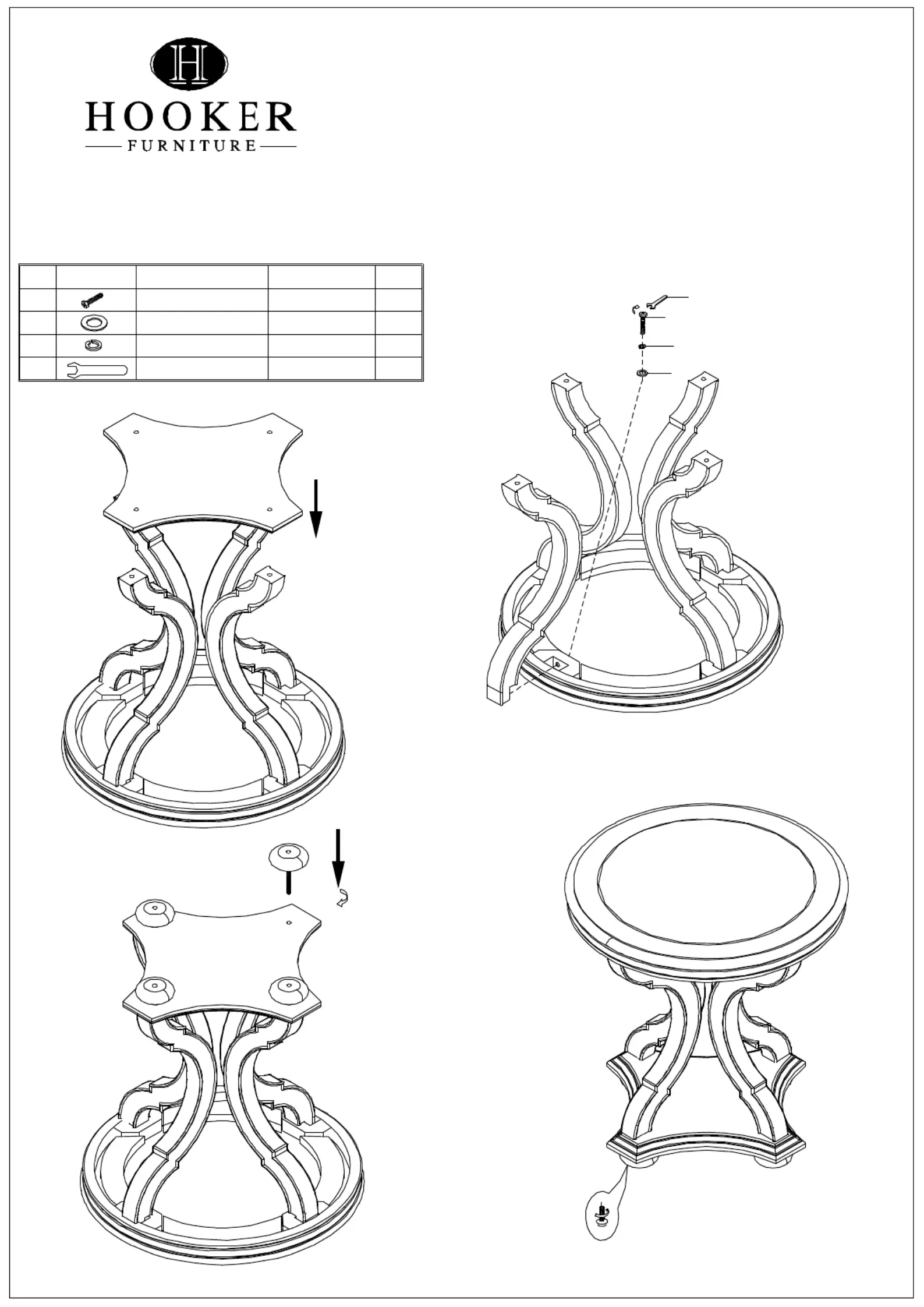 H
HOOKER
FURNITURE