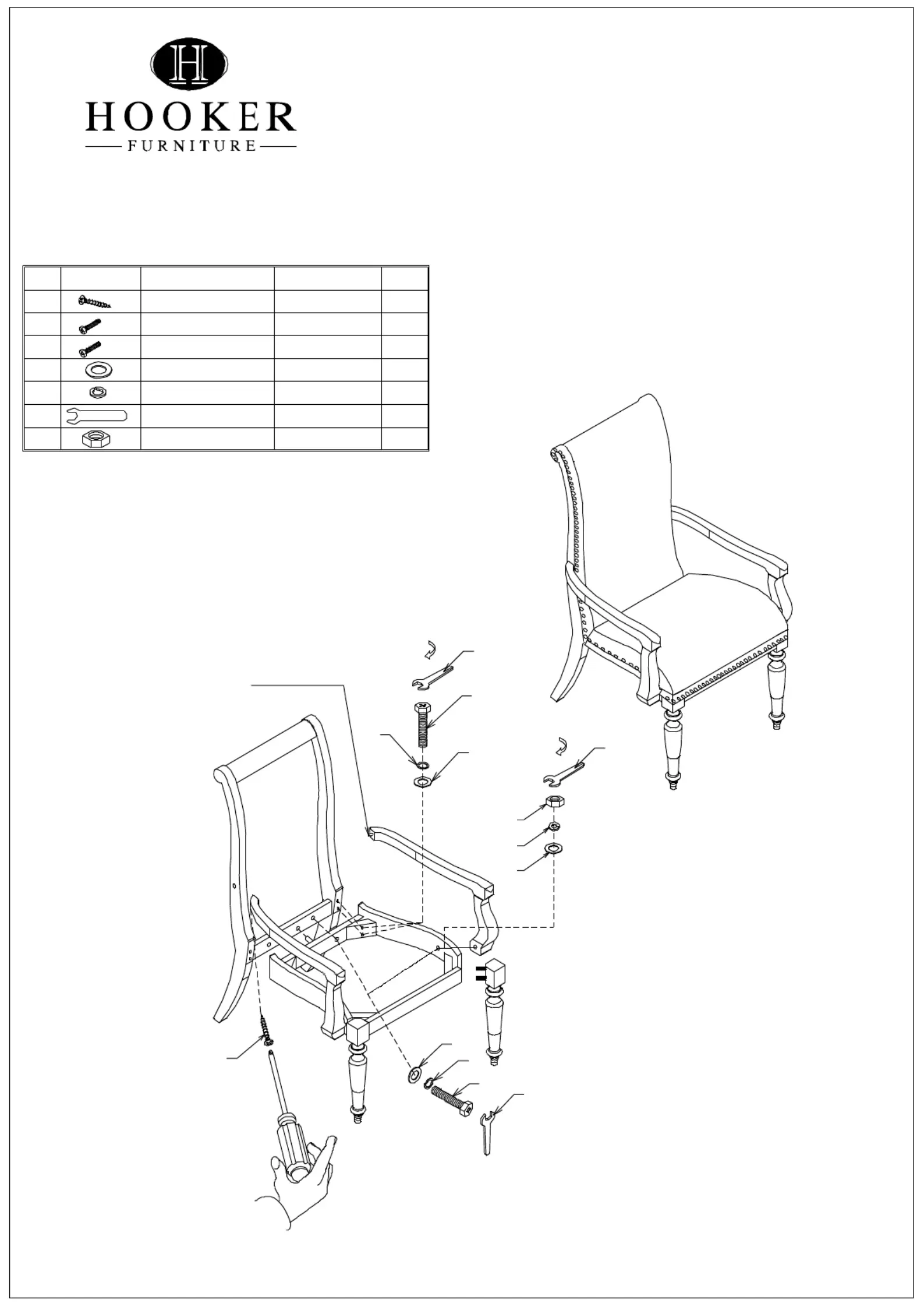 H
HOOKER
FURNITURE