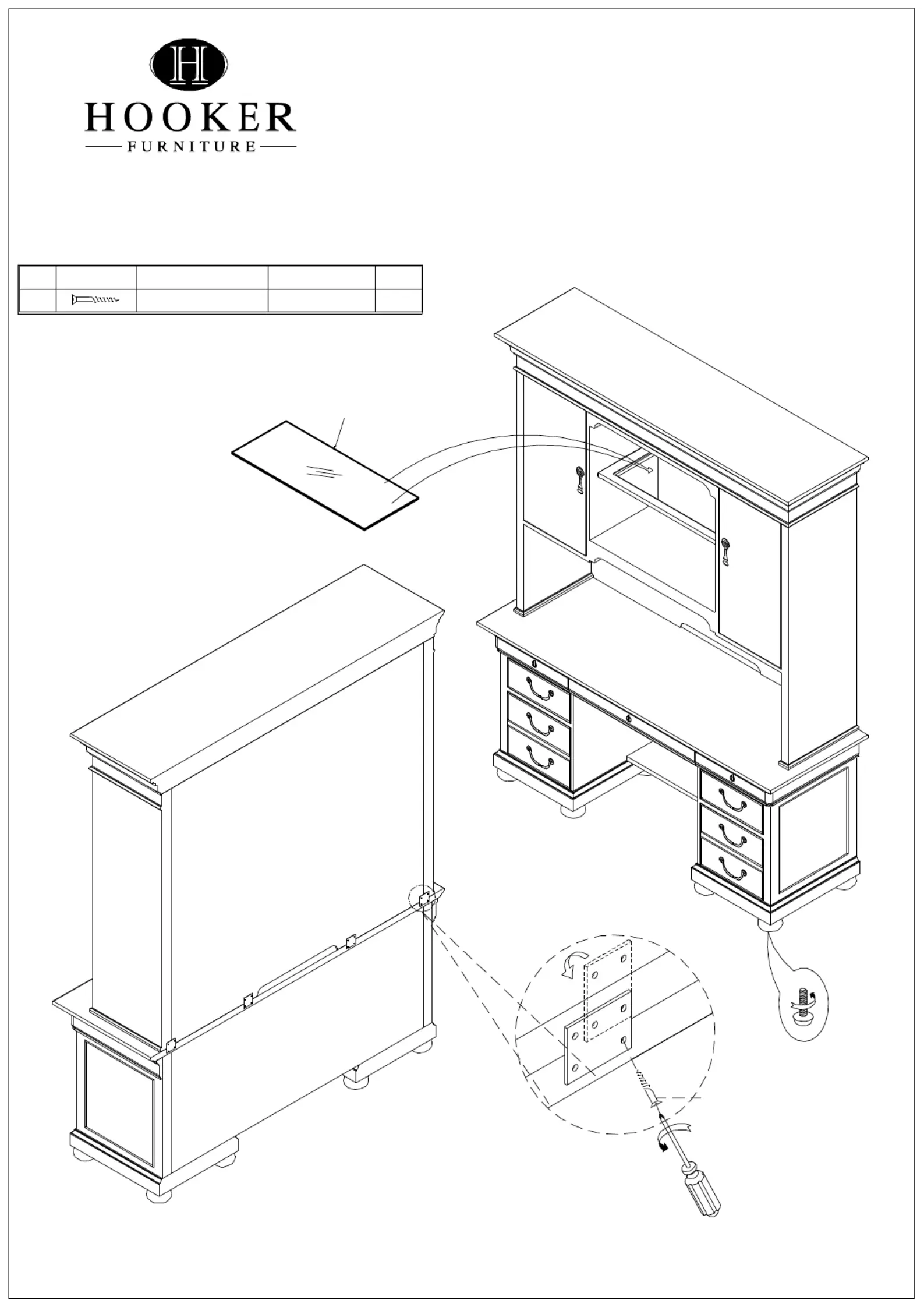 H

HOOKER
FURNITURE