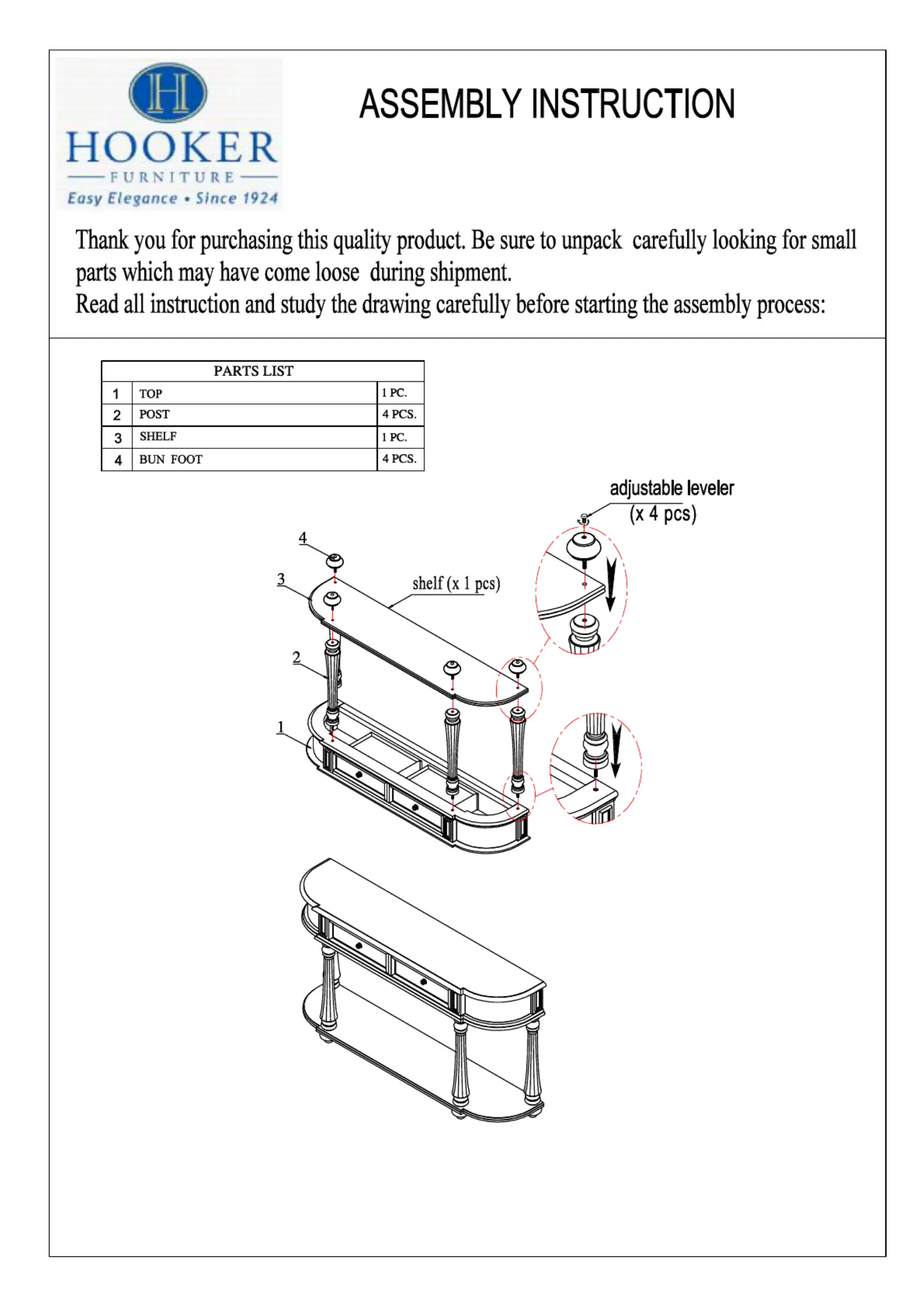 H
HOOKER
FURNITURE
Easy Elegance • Since 1924

ASSEMBLY INSTRUCTION

Thank you for purchasing this quality product. Be sure to unpack carefully looking for small parts which may have come loose during shipment.
Read all instruction and study the drawing carefully before starting the assembly process:

| PARTS LIST | | |
|---|---|---|
| 1 | TOP | 1 PC. |
| 2 | POST | 4 PCS. |
| 3 | SHELF | 1 PC. |
| 4 | BUN FOOT | 4 PCS. |

adjustable leveler
(x 4 pcs)

4
3
shelf (x 1 pcs)
2
1