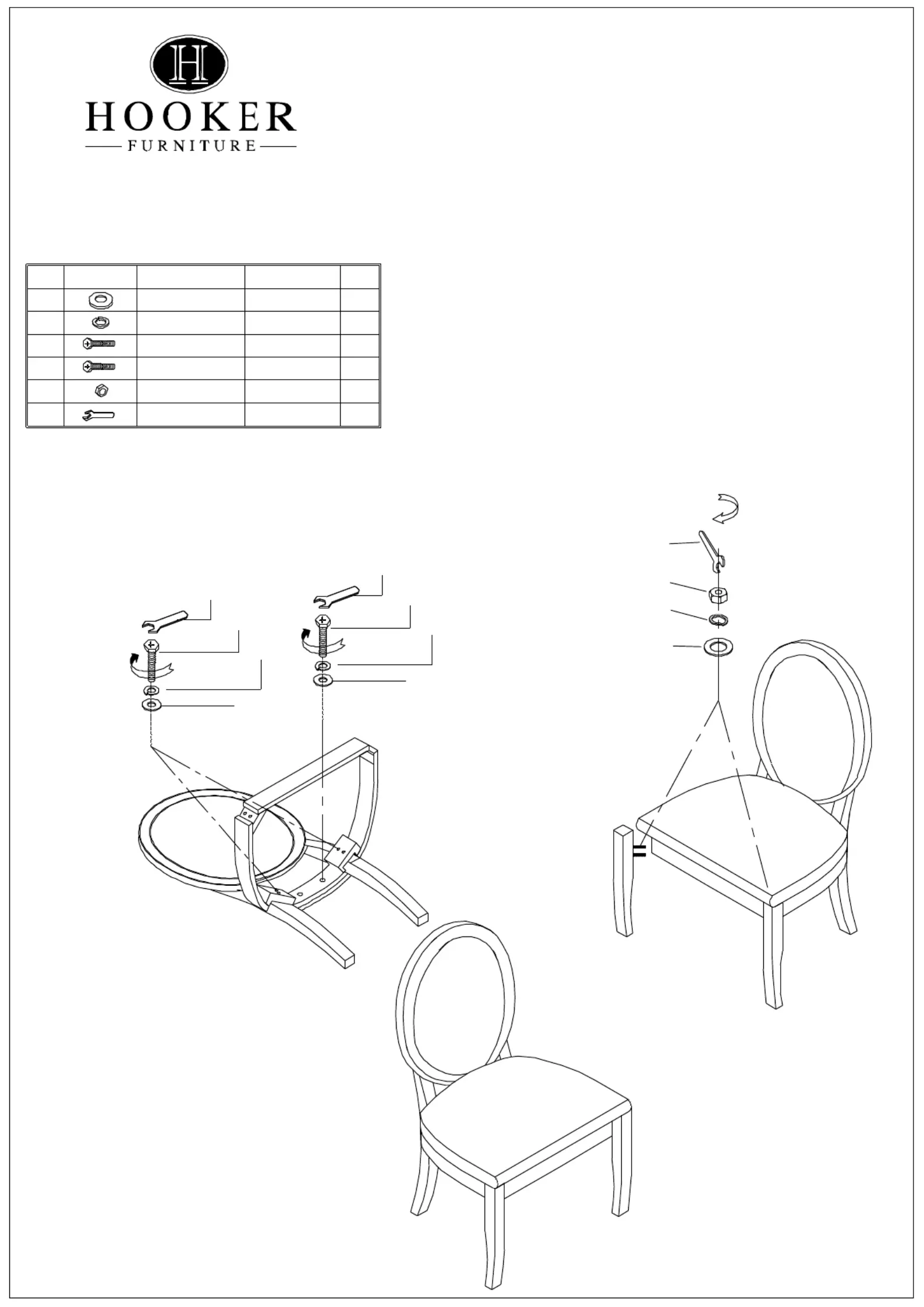 H
HOOKER
FURNITURE