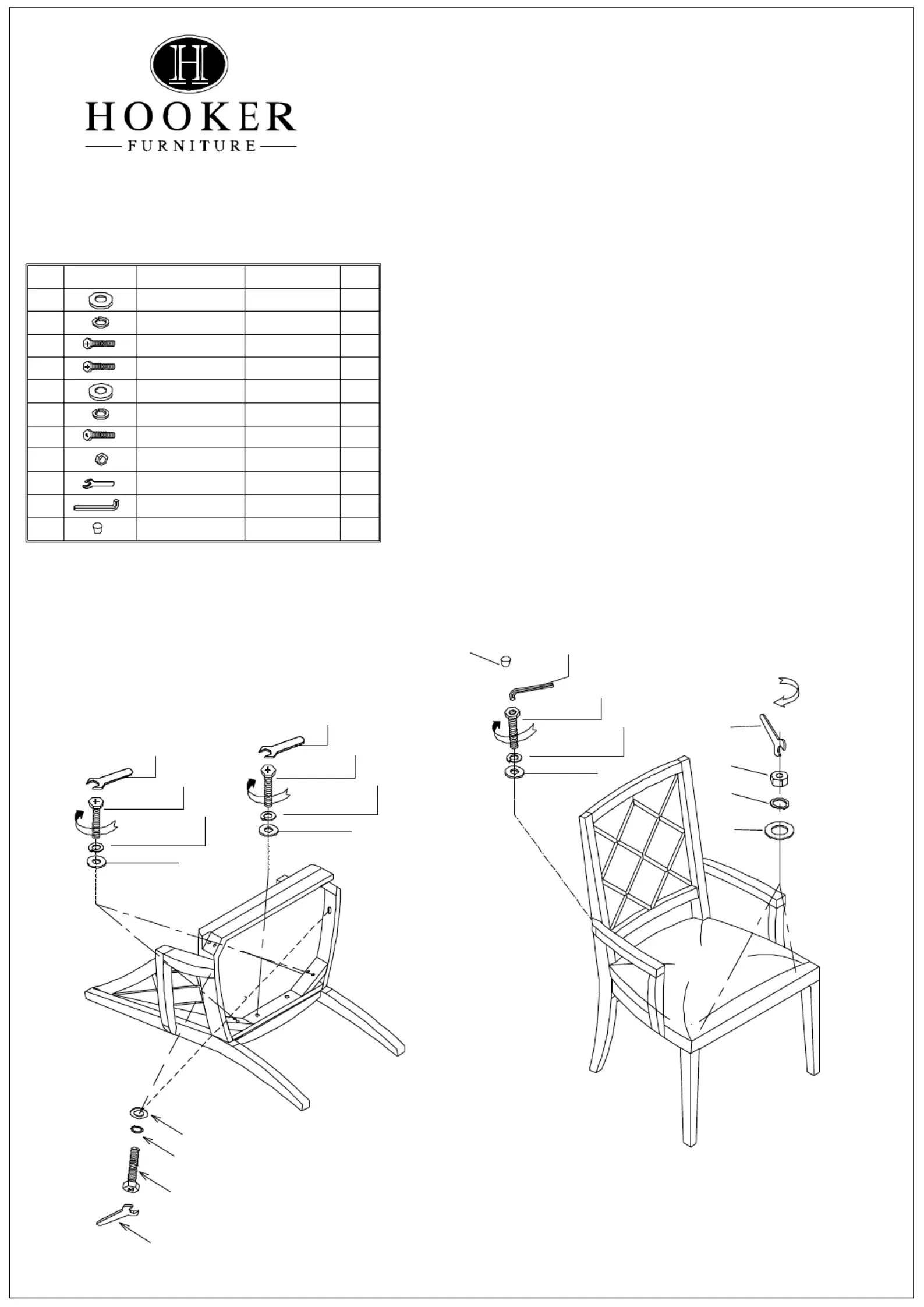 H

HOOKER
FURNITURE