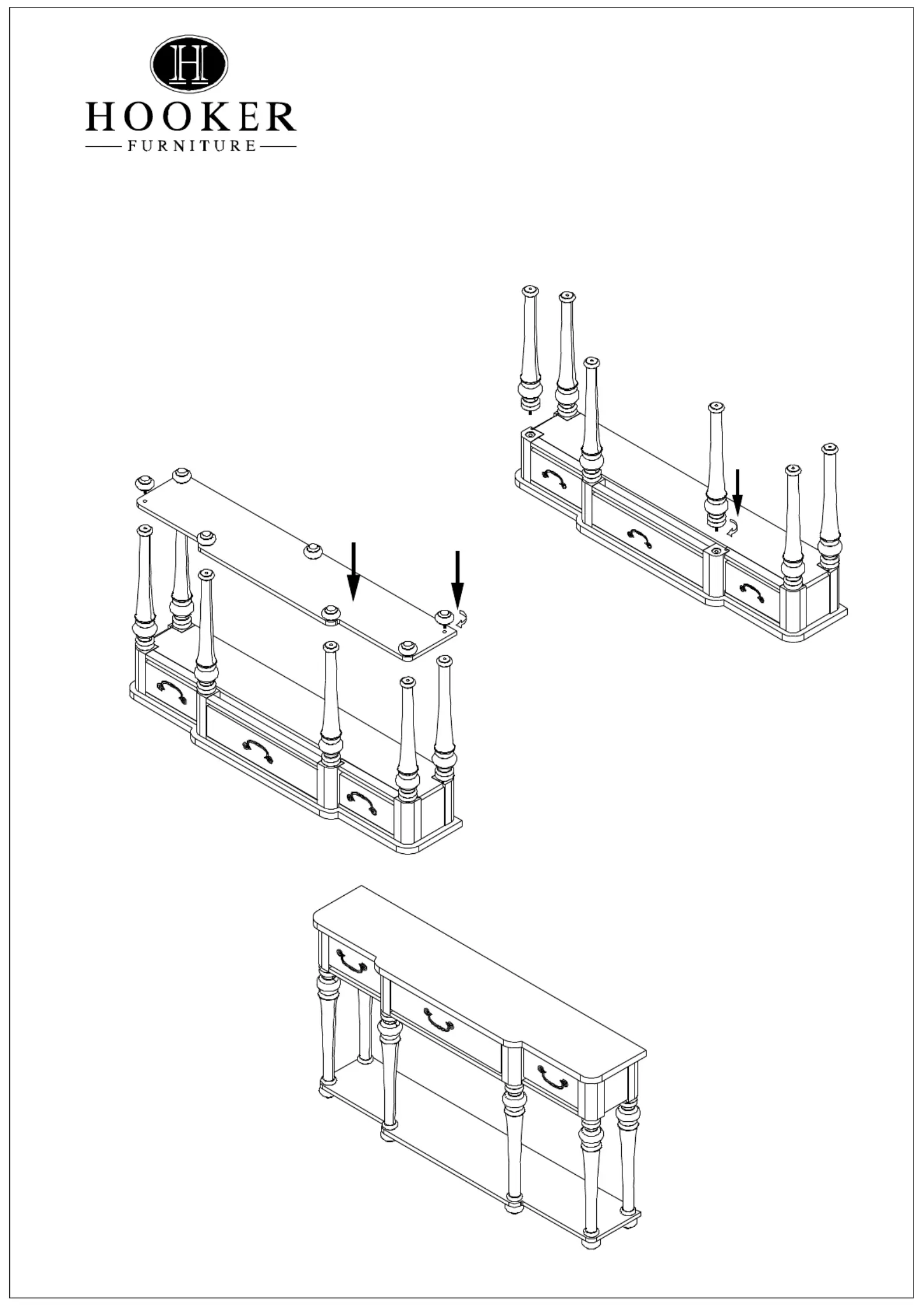 H
HOOKER
FURNITURE