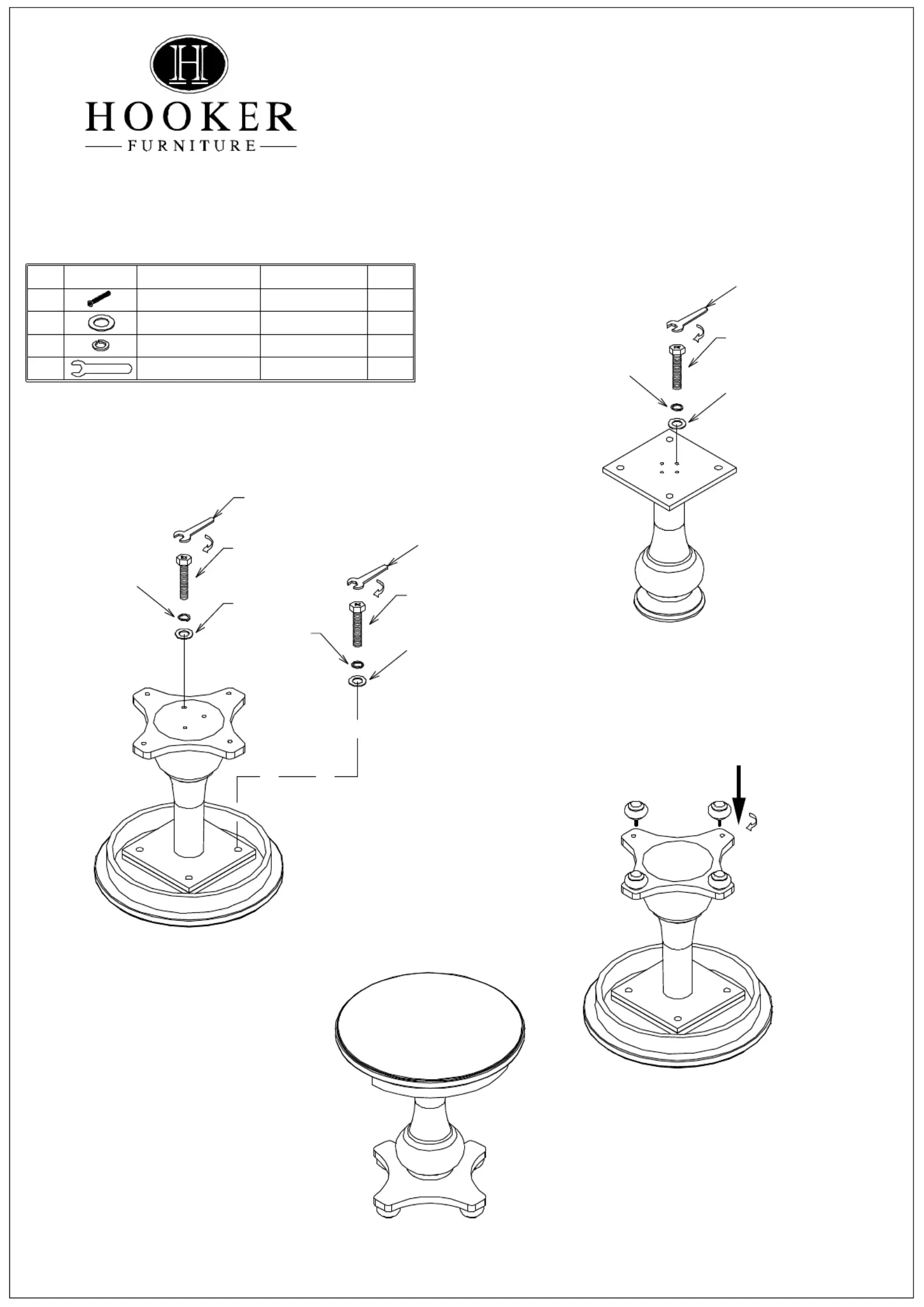 H
HOOKER
FURNITURE