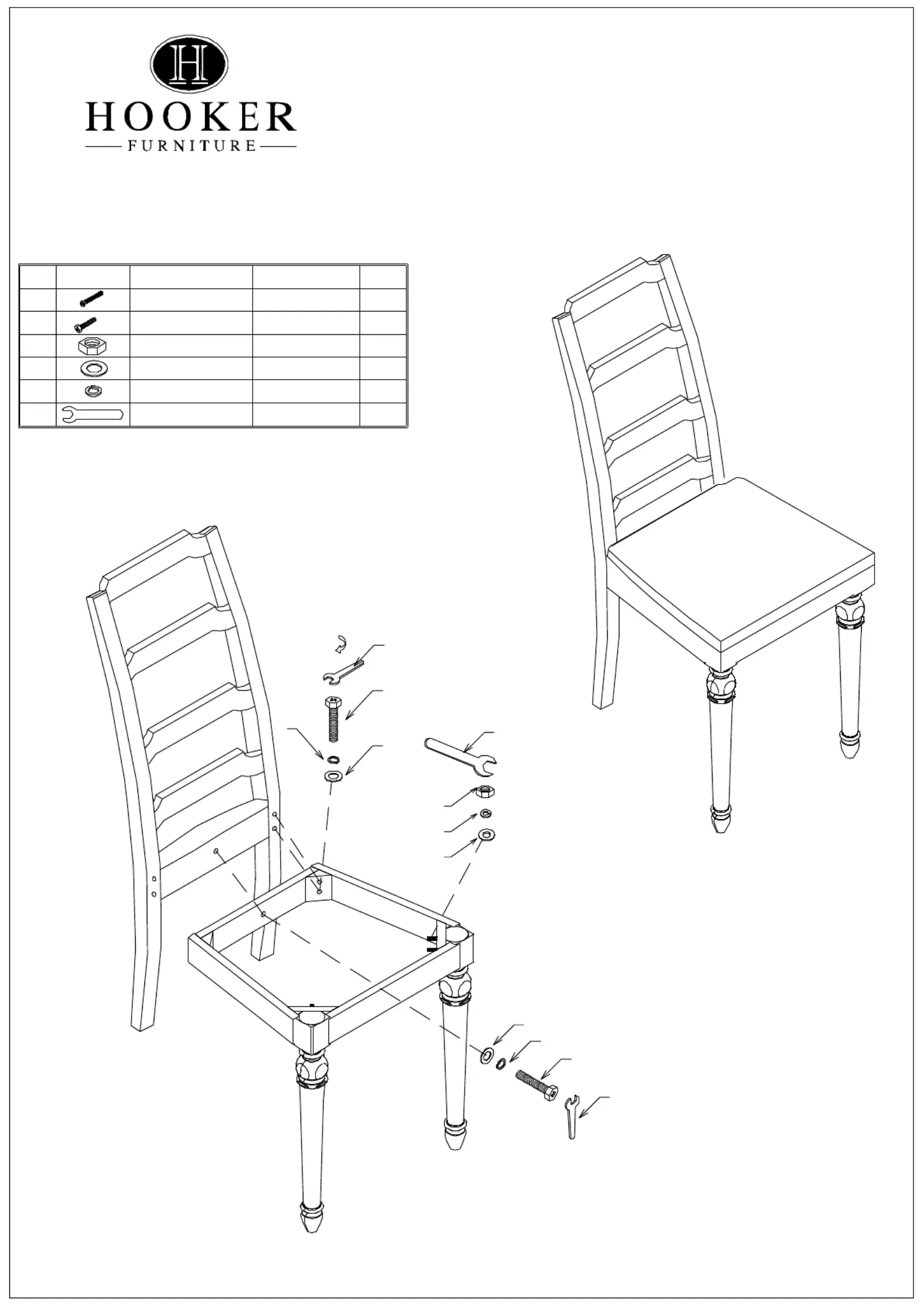 H

HOOKER
FURNITURE