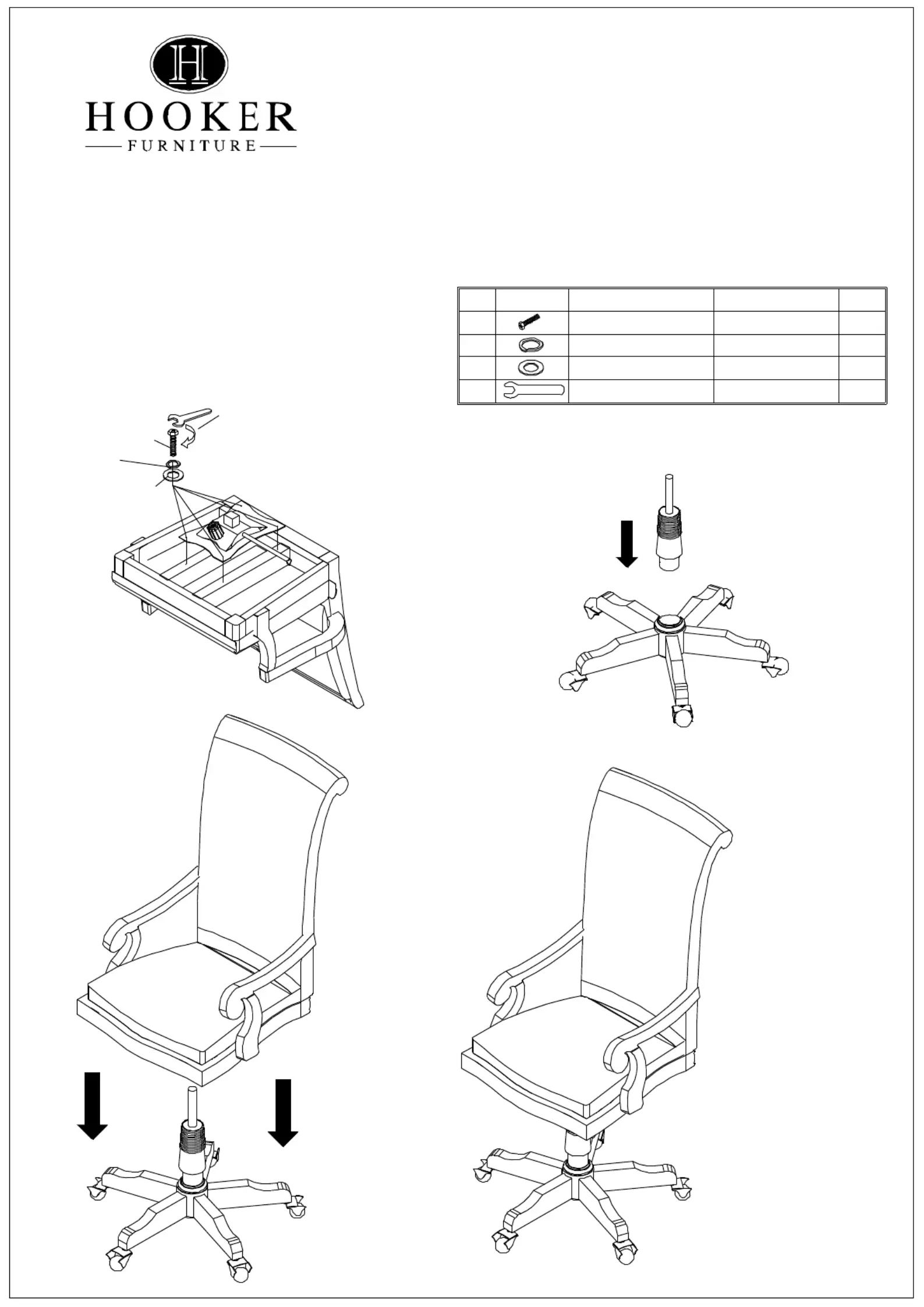 H

HOOKER
FURNITURE