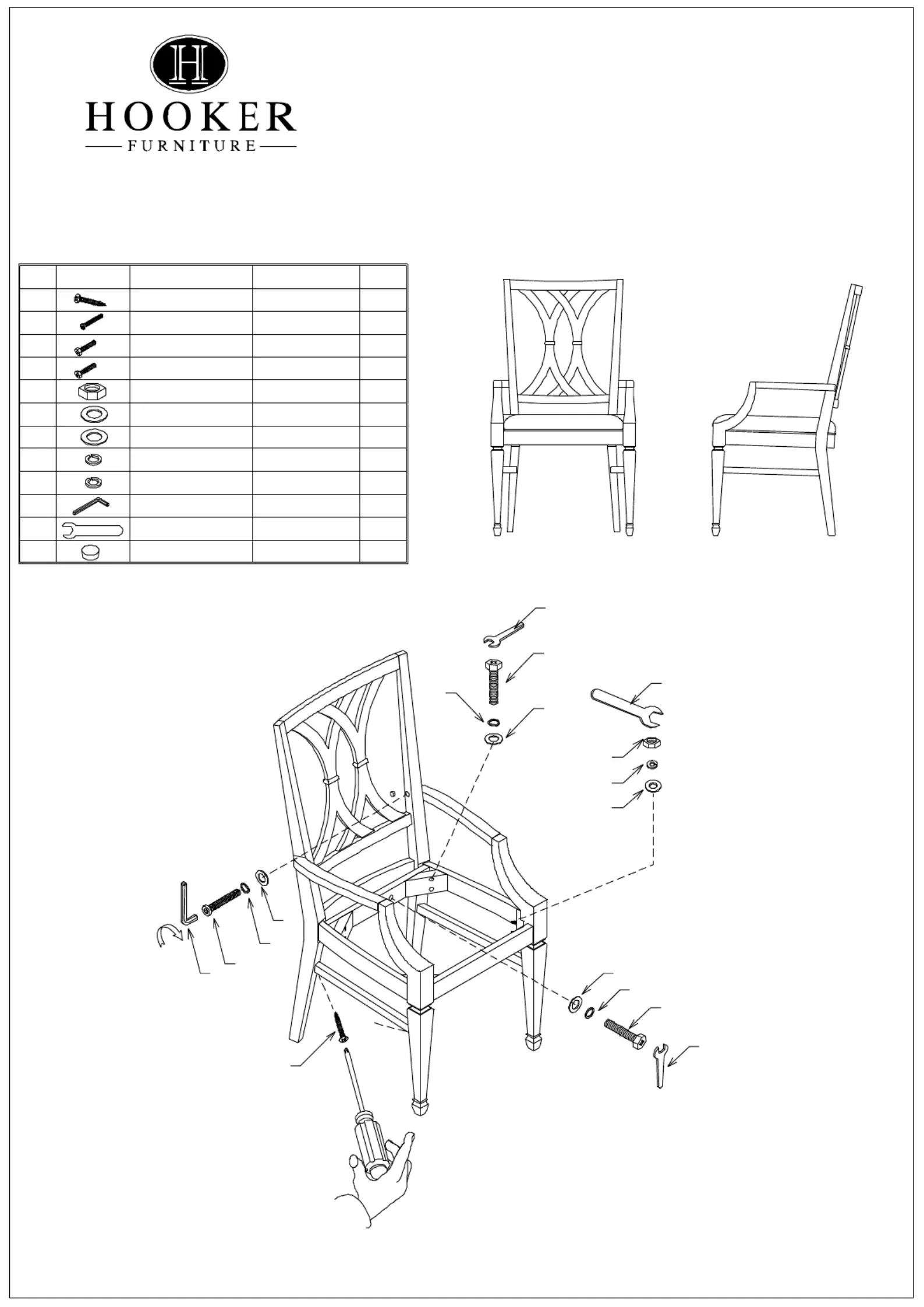 H
HOOKER
FURNITURE