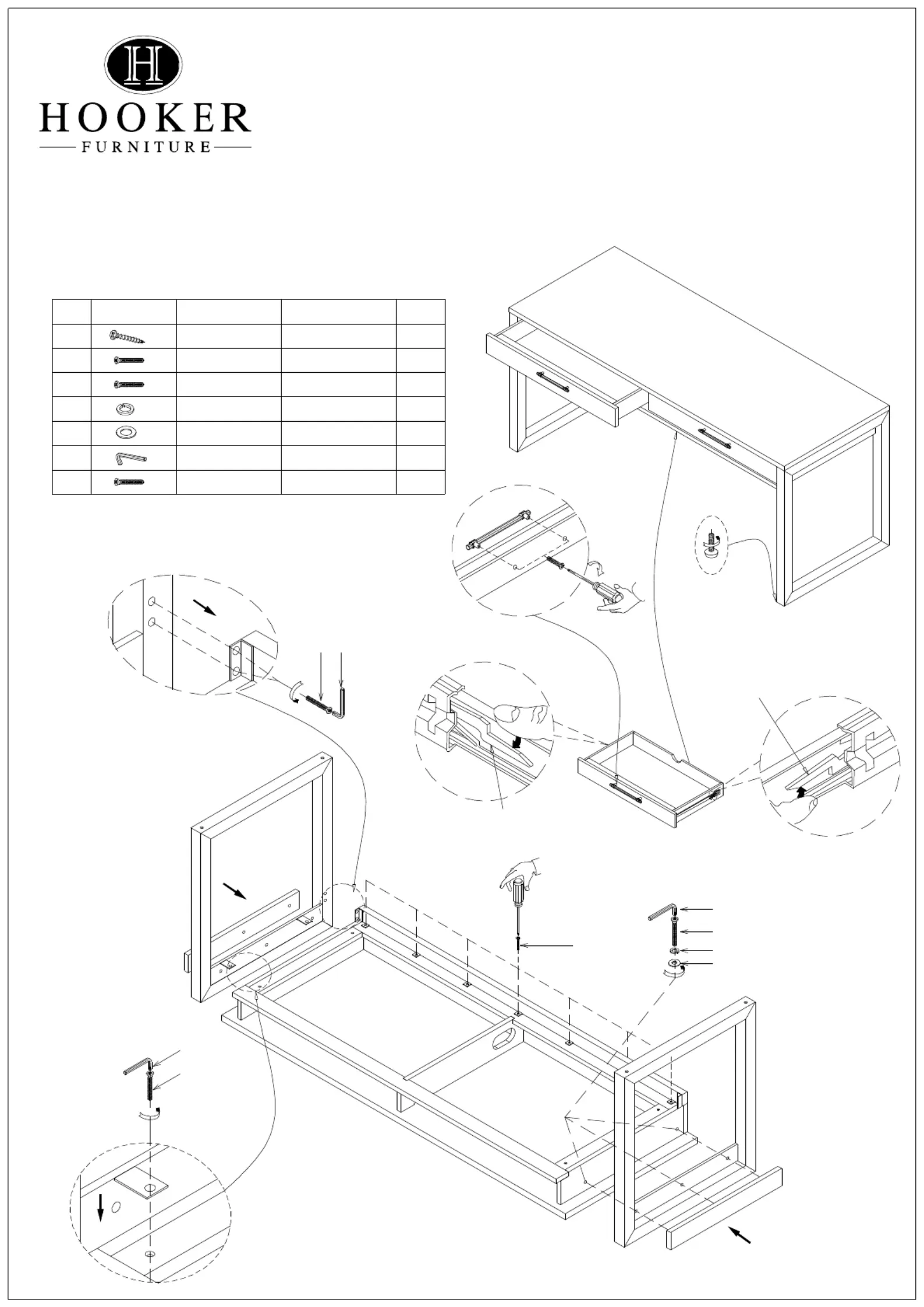 H

HOOKER
FURNITURE