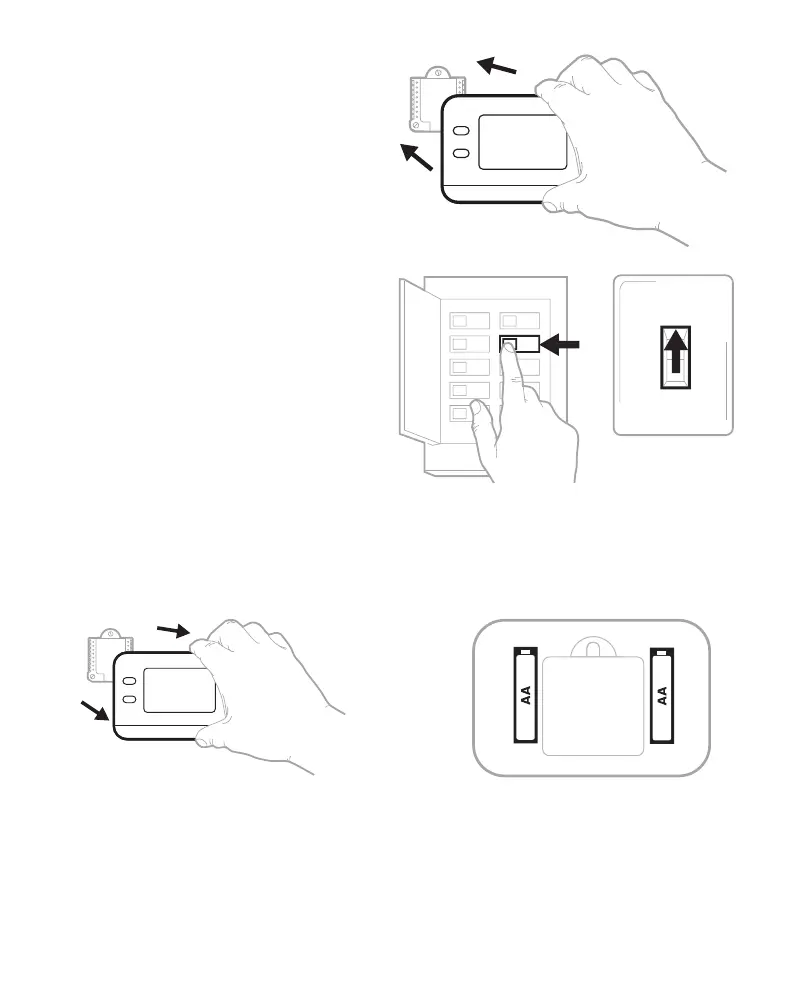 AA

AA