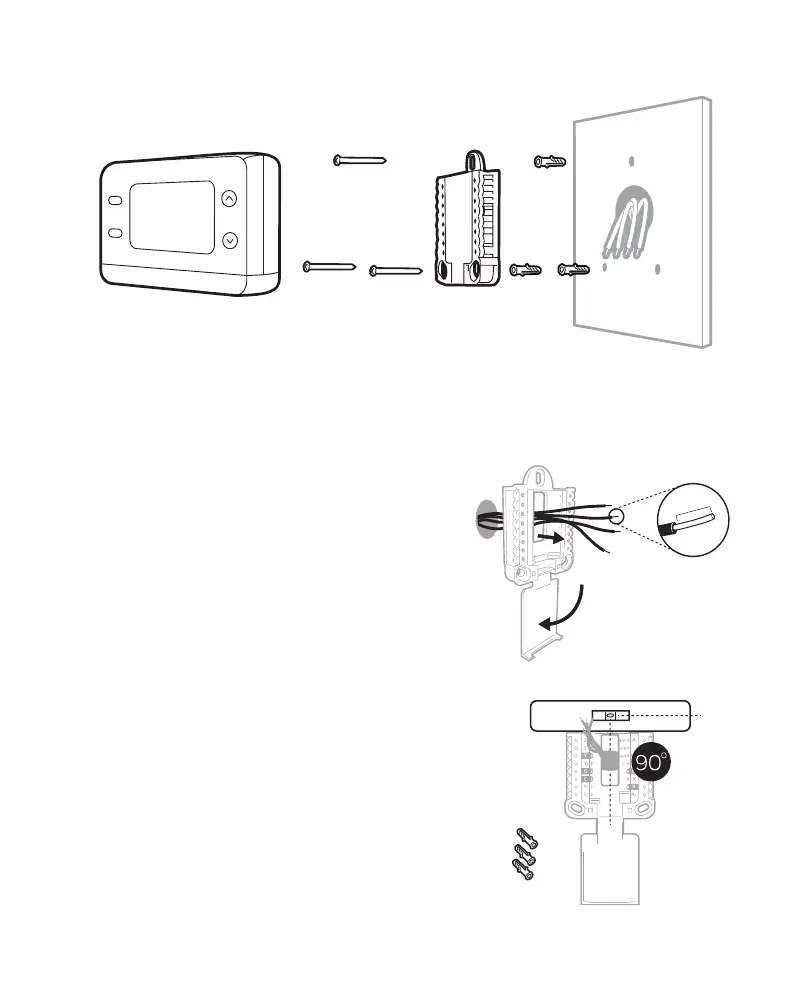 90°