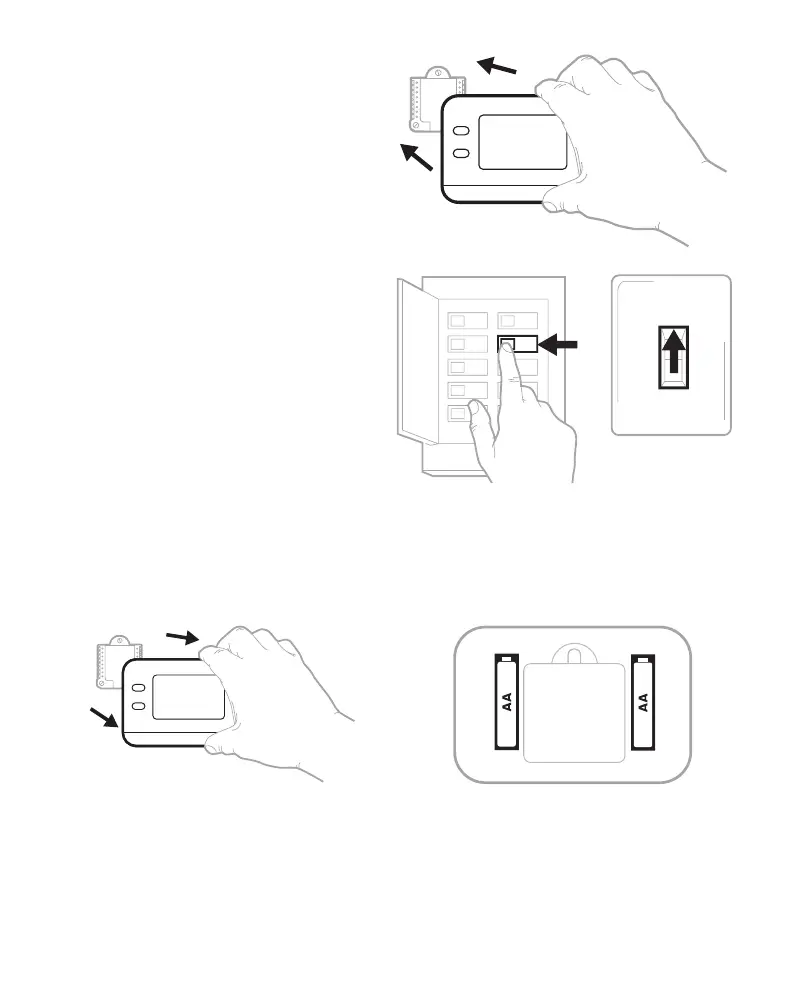 AA

AA