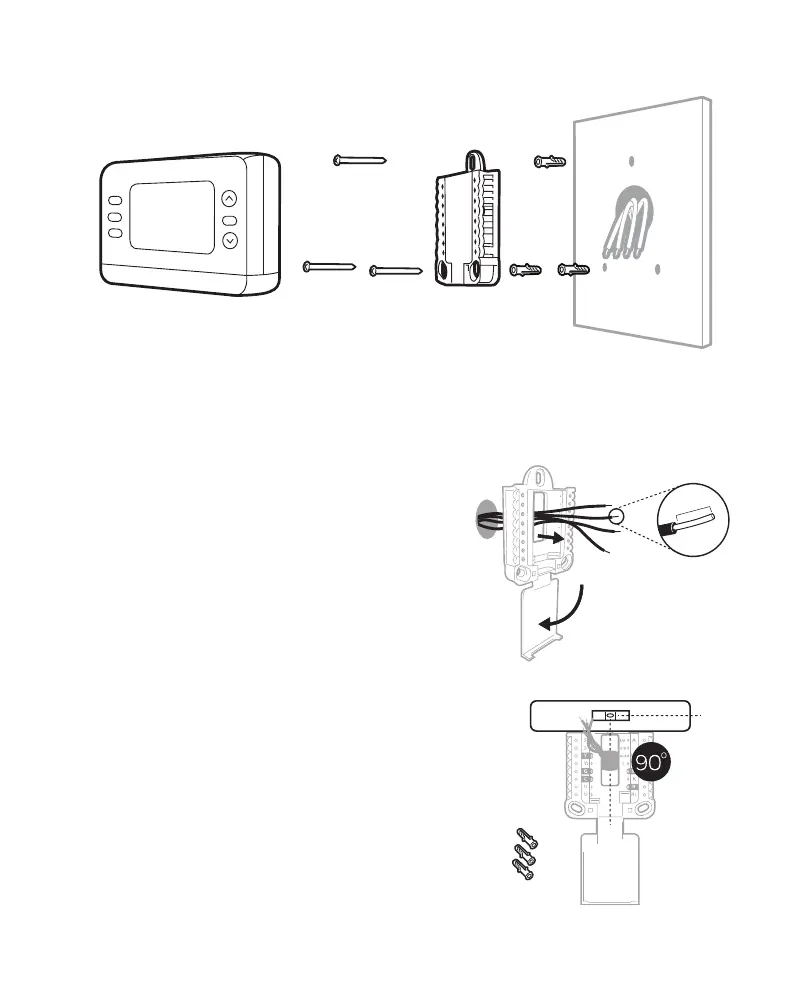 90°