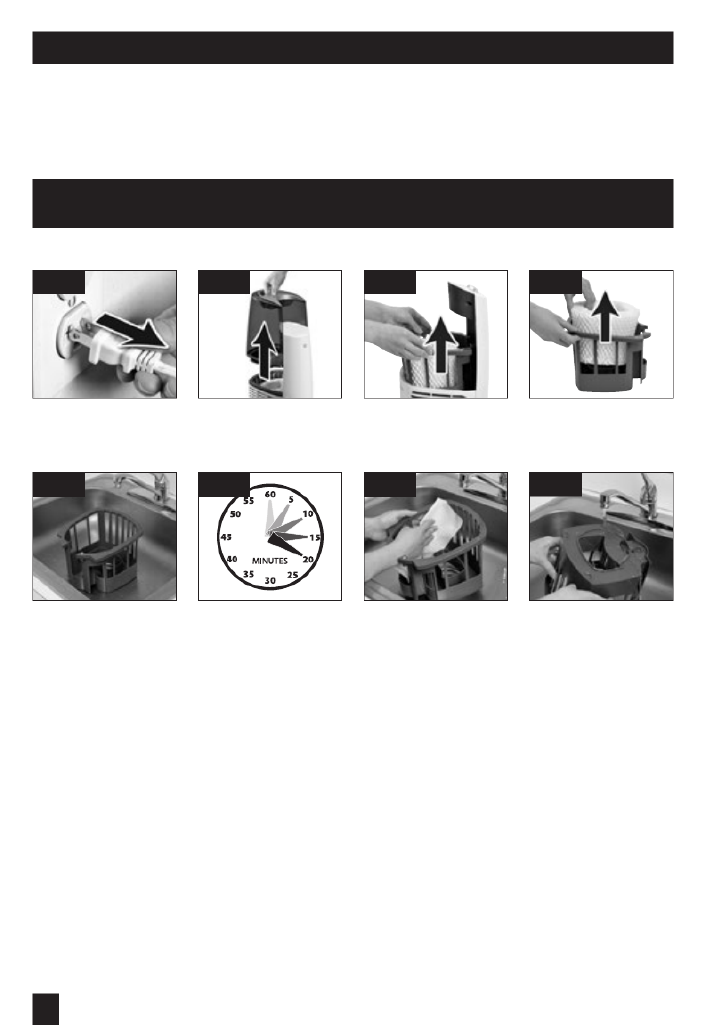 60
5
10
15
20
25
30
35
40
45
50
55
MINUTES