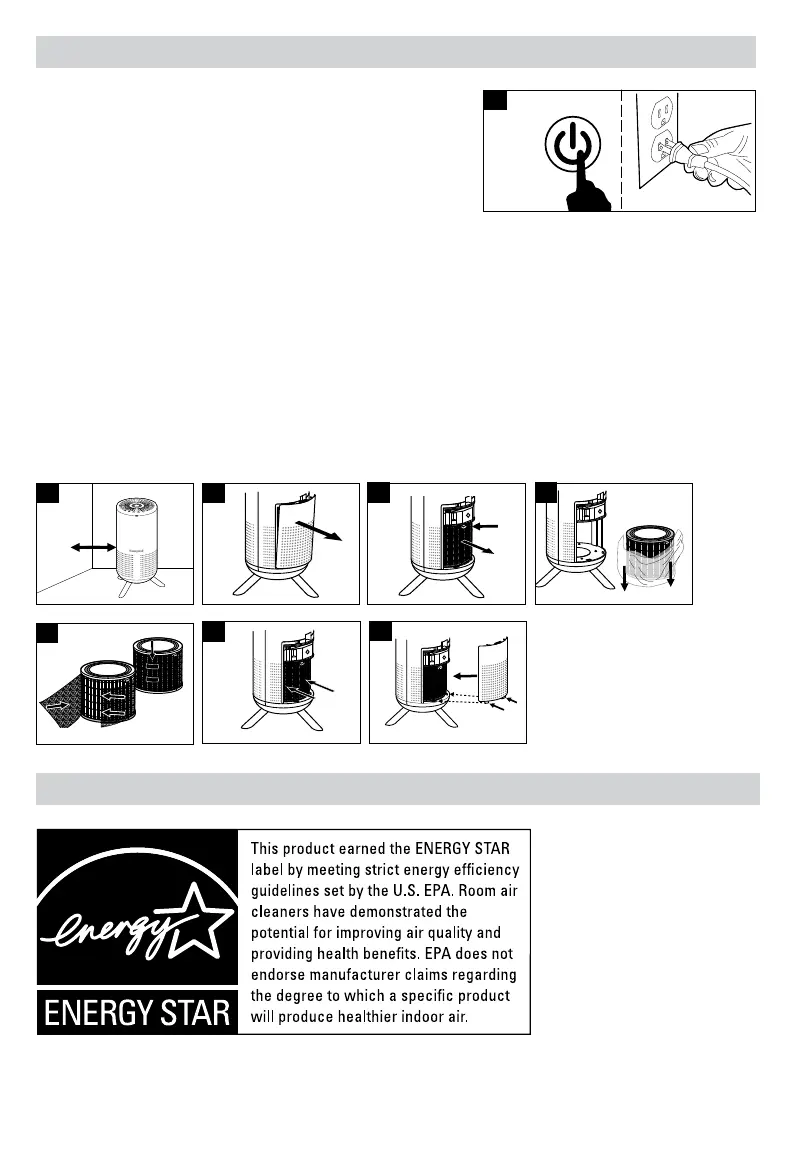 energy

ENERGY STAR

This product earned the ENERGY STAR label by meeting strict energy efficiency guidelines set by the U.S. EPA. Room air cleaners have demonstrated the potential for improving air quality and providing health benefits. EPA does not endorse manufacturer claims regarding the degree to which a specific product will produce healthier indoor air.