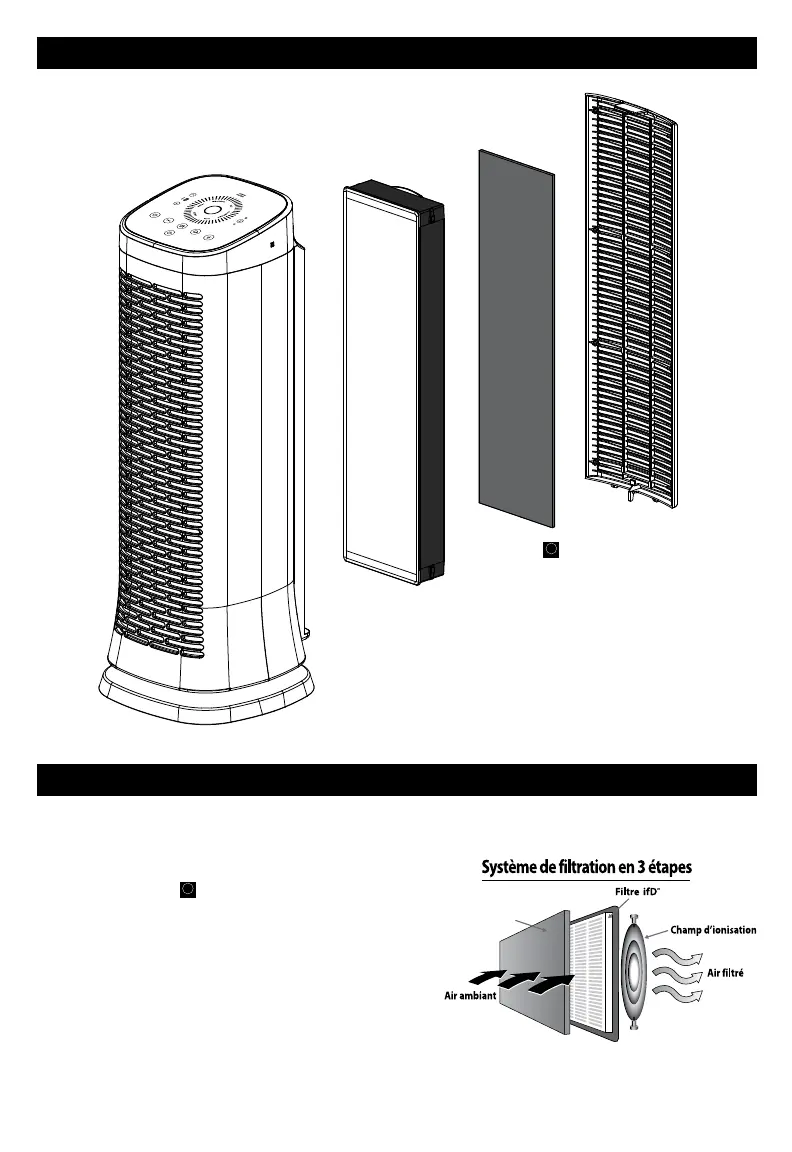 Système de filtration en 3 étapes

Filtre ifD™

Champ d'ionisation

Air filtré

Air ambiant