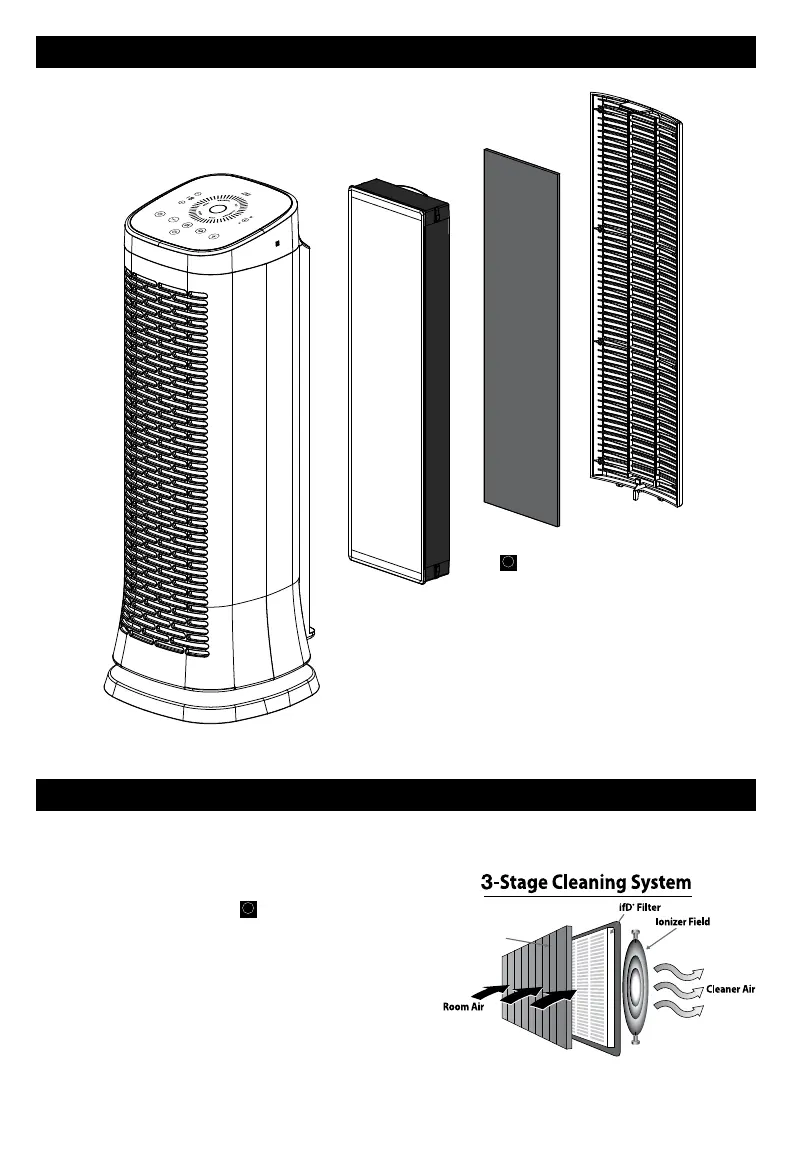 3-Stage Cleaning System

ifD® Filter

Ionizer Field

Room Air

Cleaner Air