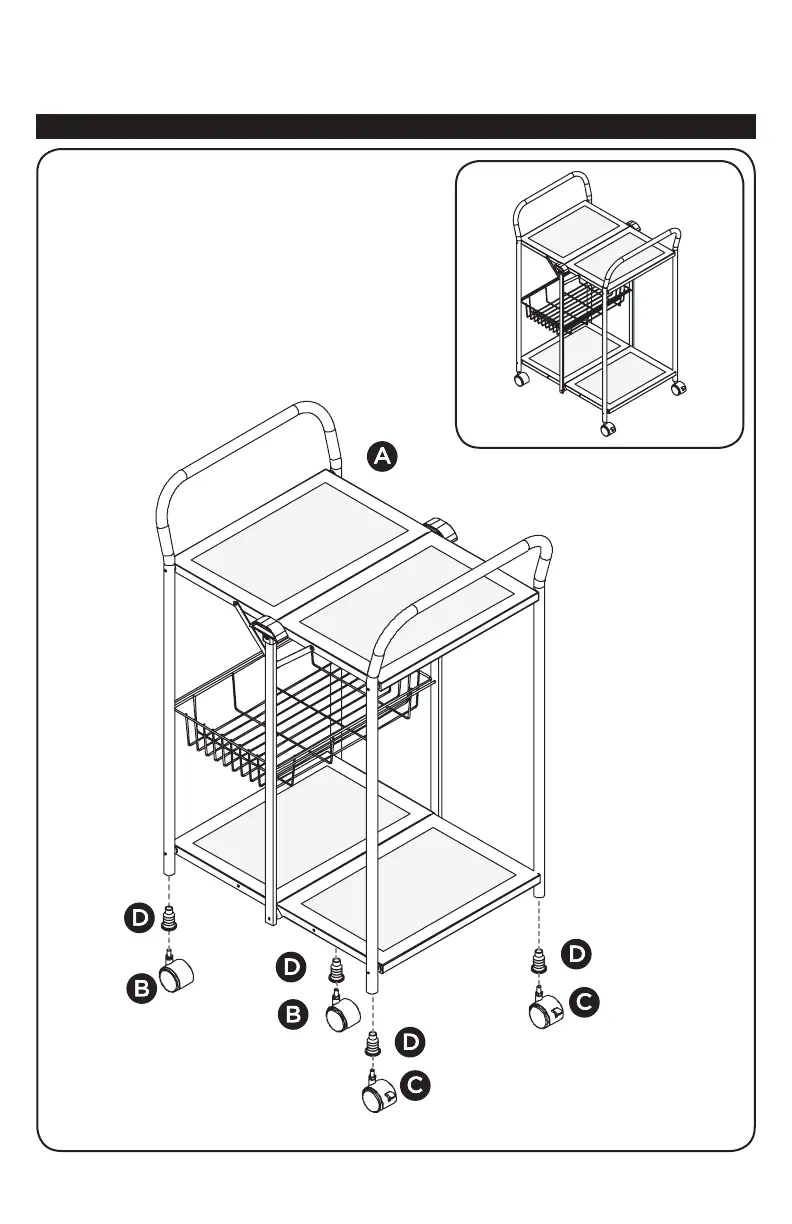 A

D

B

D

B

D

C

D

C