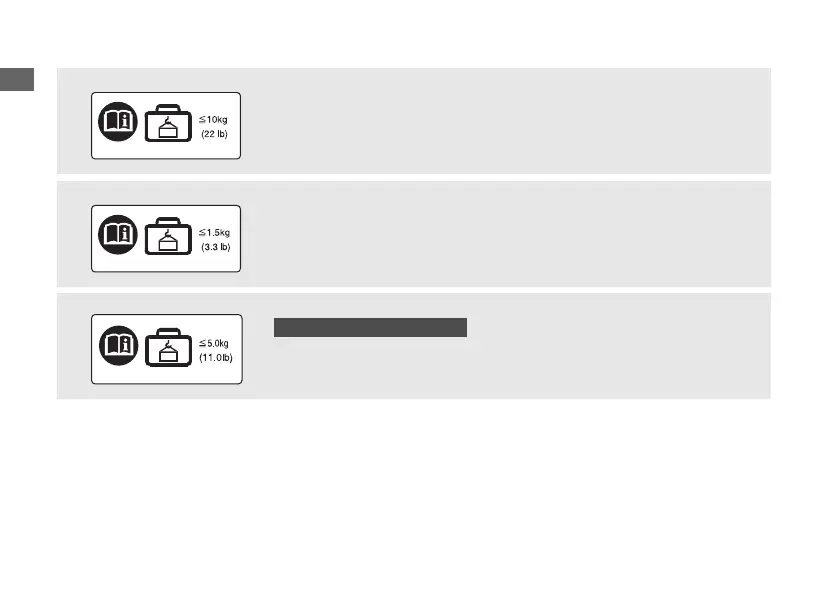 ≤10kg
(22 lb)

≤1.5kg
(3.3 lb)

≤5.0kg
(11.0lb)