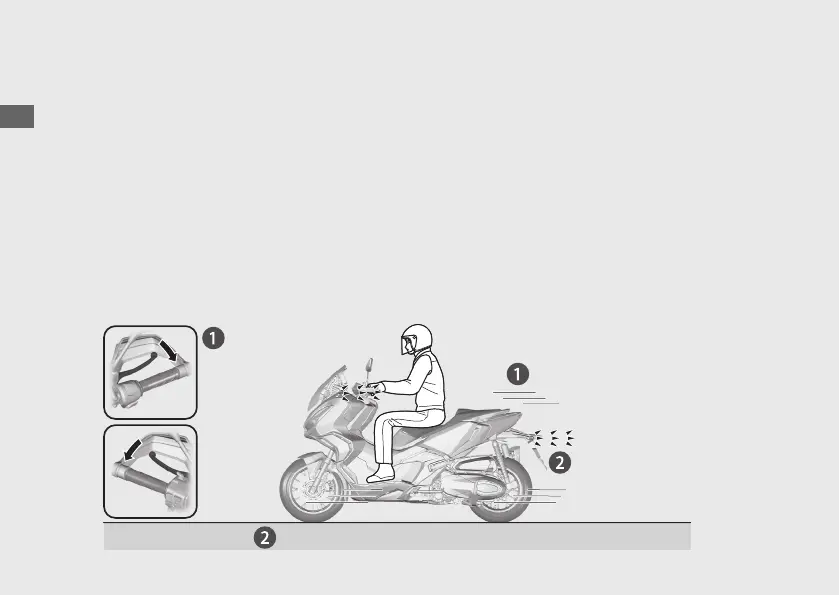 1

1

2

2