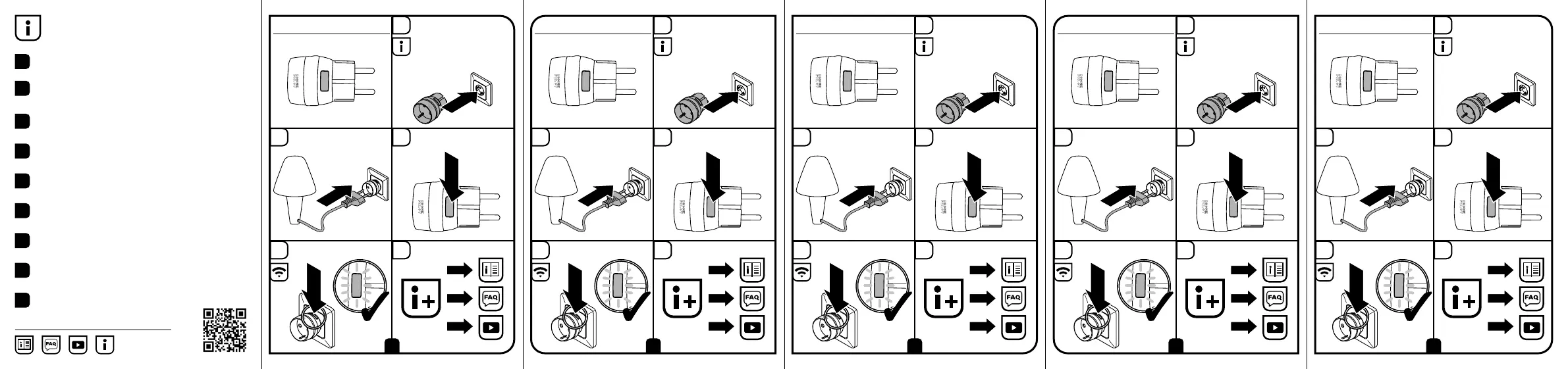 FAQ

FAQ

FAQ

FAQ

FAQ

FAQ