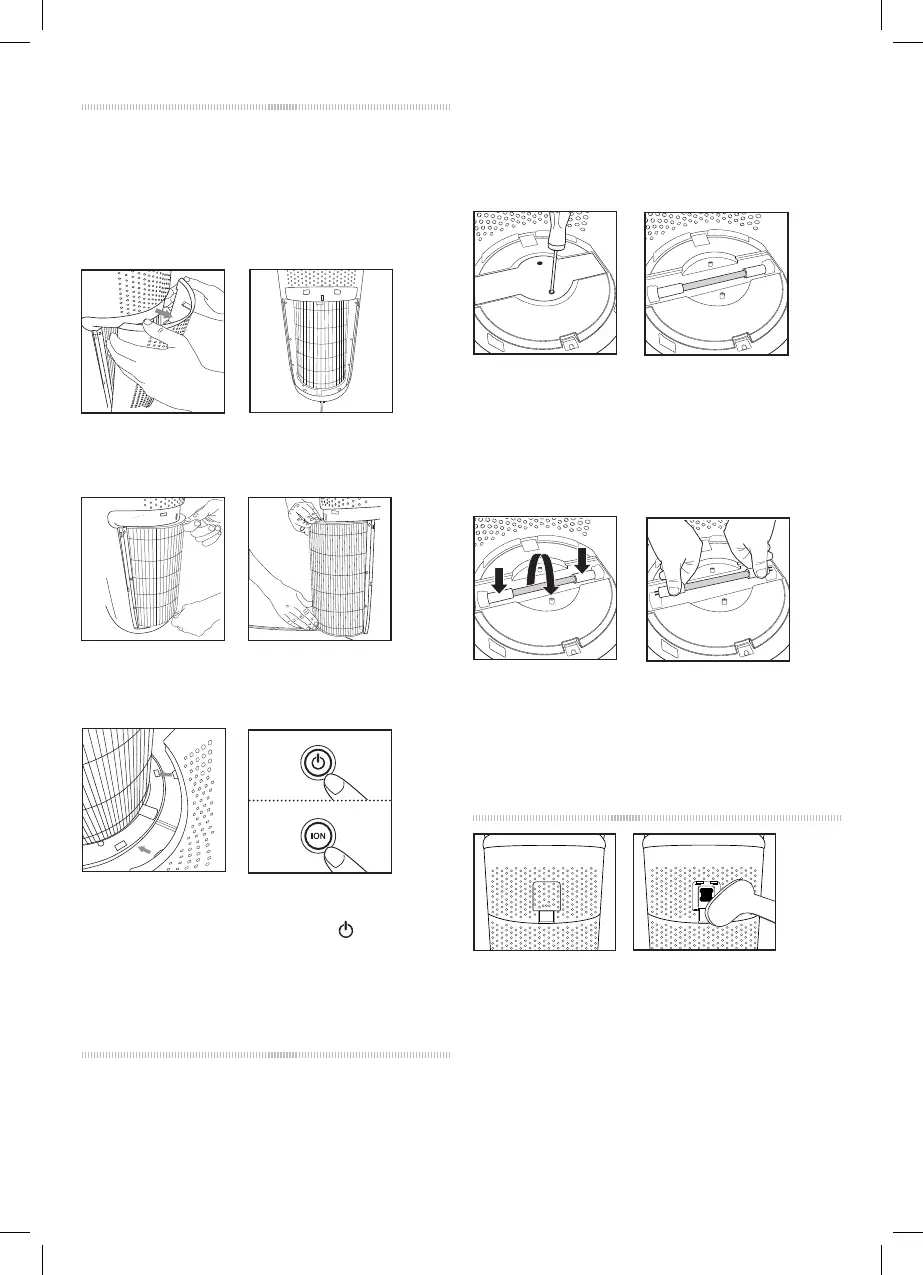 ION