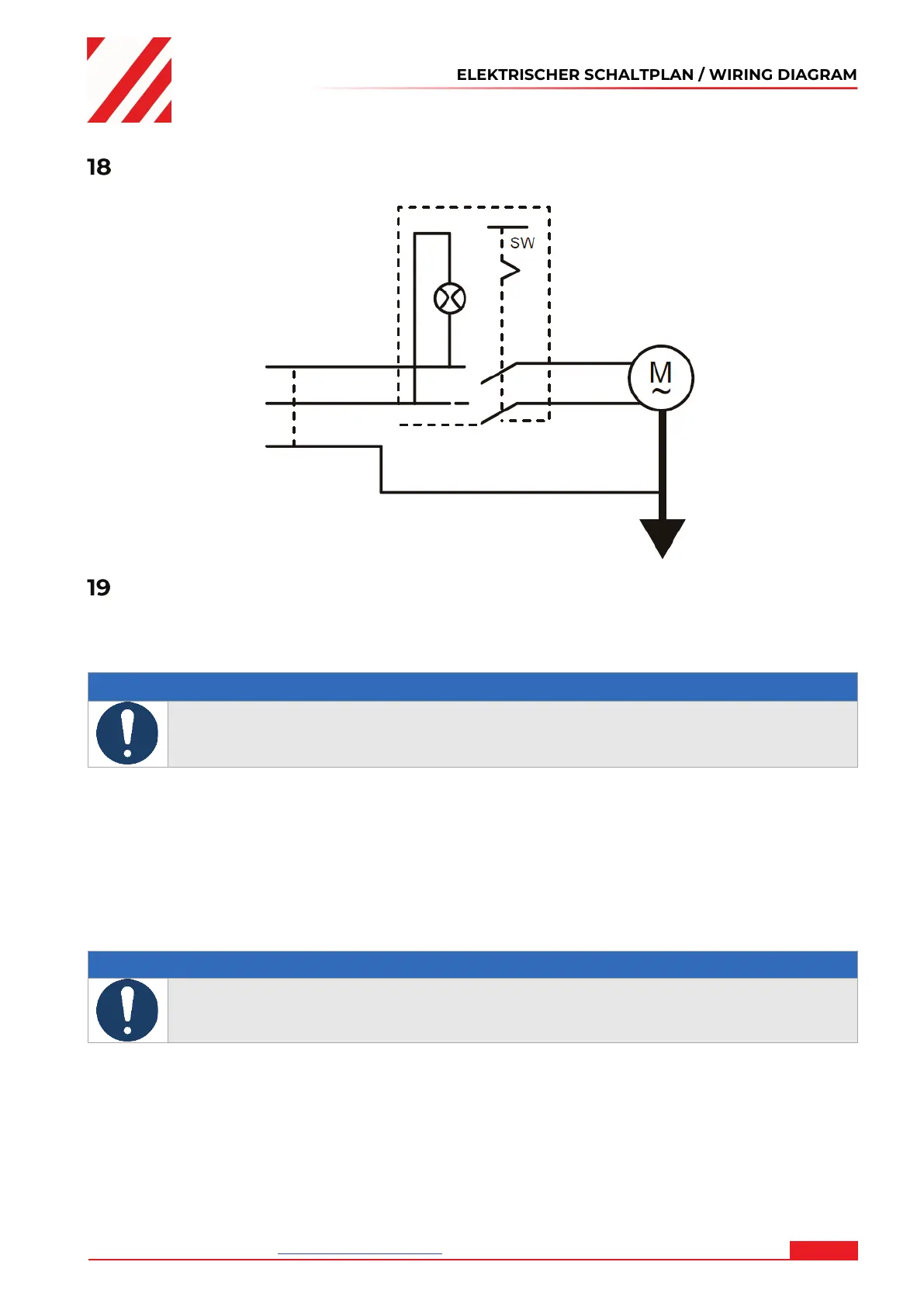 ELEKTRISCHER SCHALTPLAN / WIRING DIAGRAM

18

SW

M
~

19