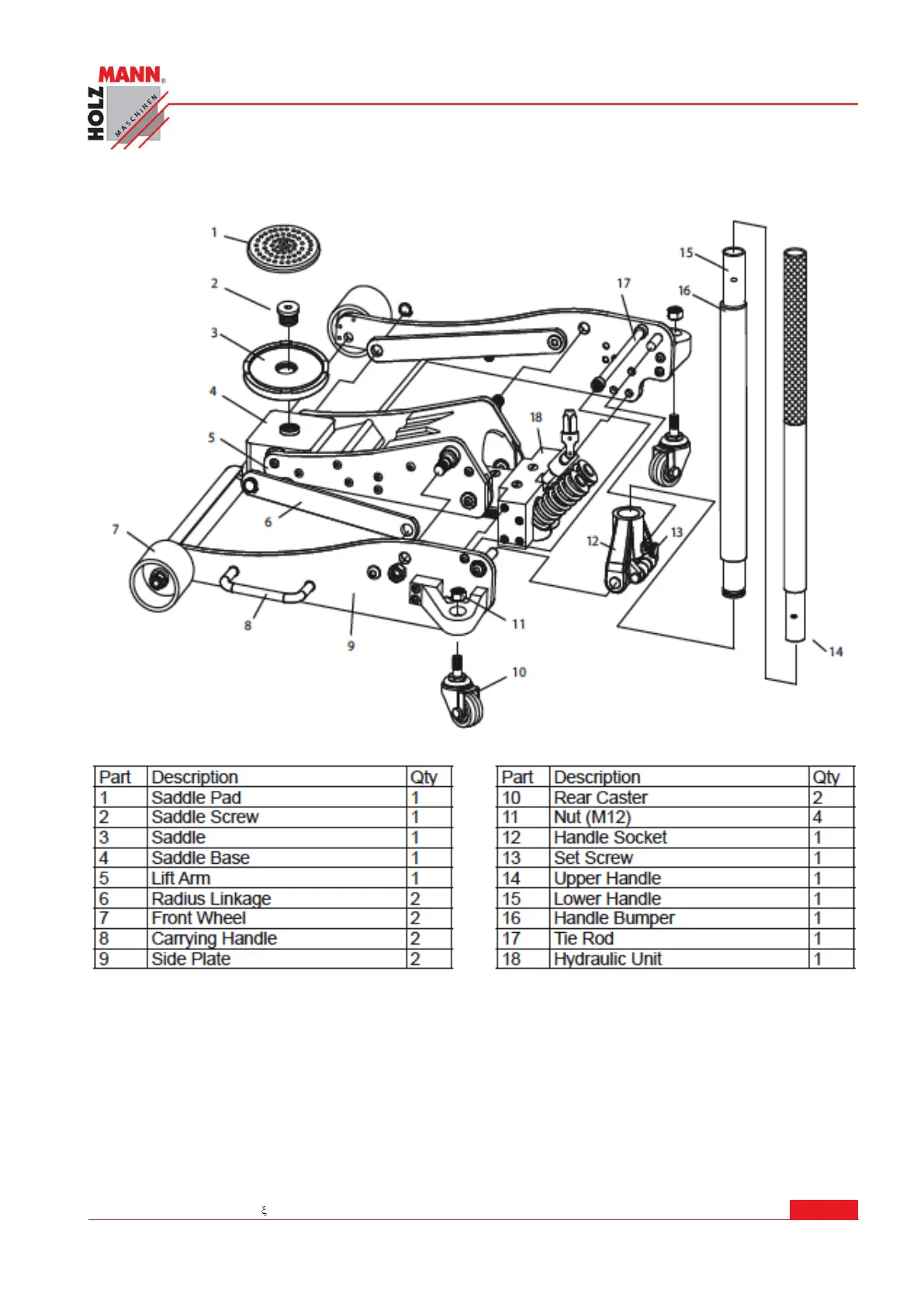 HOLZ MANN® MASCHINEN

1
2
3
4
5
6
7
8
9
10
11
12
13
14
15
16
17
18

| Part | Description | Qty |
|---|---|---|
| 1 | Saddle Pad | 1 |
| 2 | Saddle Screw | 1 |
| 3 | Saddle | 1 |
| 4 | Saddle Base | 1 |
| 5 | Lift Arm | 1 |
| 6 | Radius Linkage | 2 |
| 7 | Front Wheel | 2 |
| 8 | Carrying Handle | 2 |
| 9 | Side Plate | 2 |

| Part | Description | Qty |
|---|---|---|
| 10 | Rear Caster | 2 |
| 11 | Nut (M12) | 4 |
| 12 | Handle Socket | 1 |
| 13 | Set Screw | 1 |
| 14 | Upper Handle | 1 |
| 15 | Lower Handle | 1 |
| 16 | Handle Bumper | 1 |
| 17 | Tie Rod | 1 |
| 18 | Hydraulic Unit | 1 |

ξ