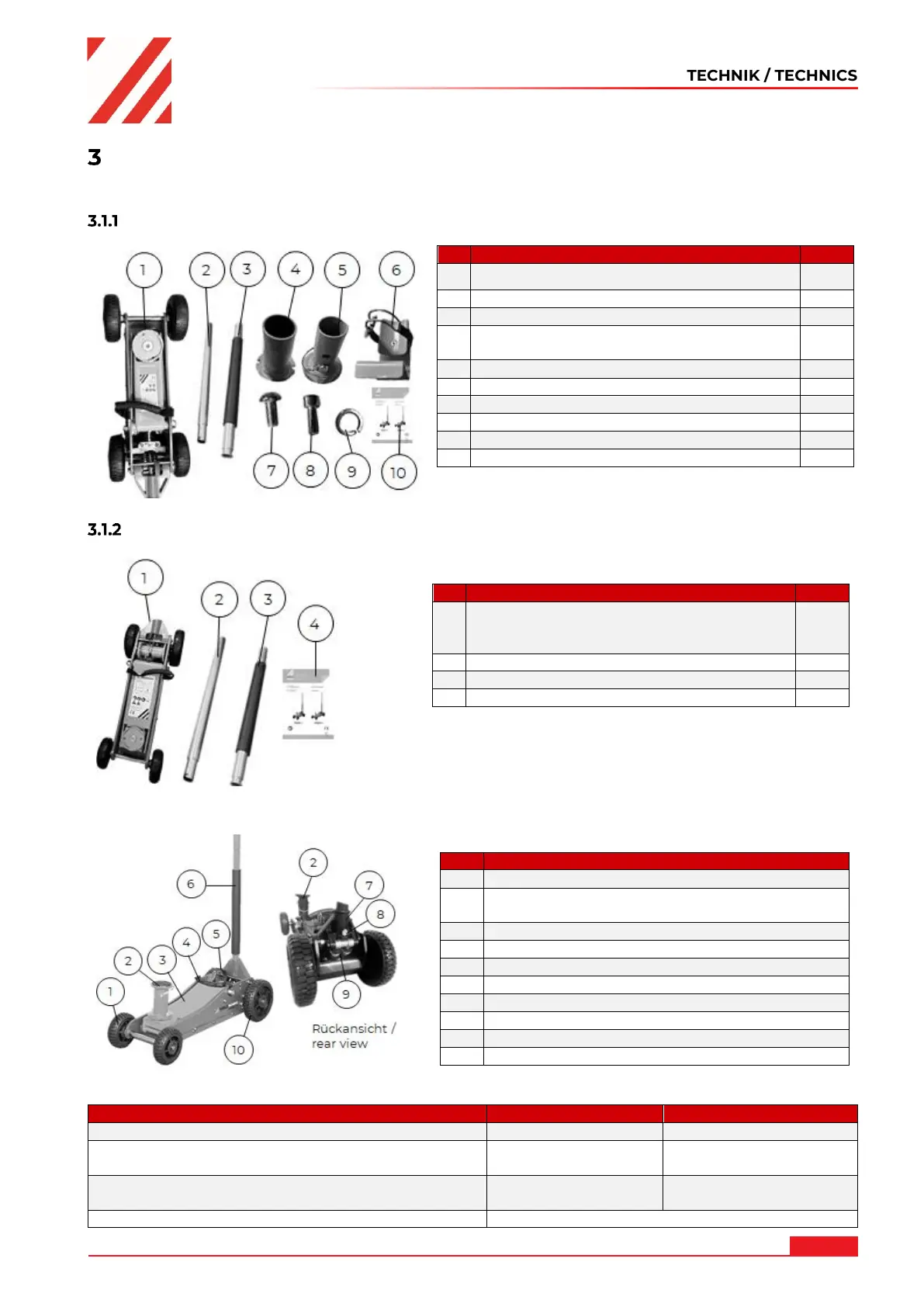 TECHNIK / TECHNICS

3

3.1.1

1 2 3 4 5 6 7 8 9 10

3.1.2

1 2 3 4

6 2 7 8 5 4 2 3 1 9 10

Rückansicht / rear view