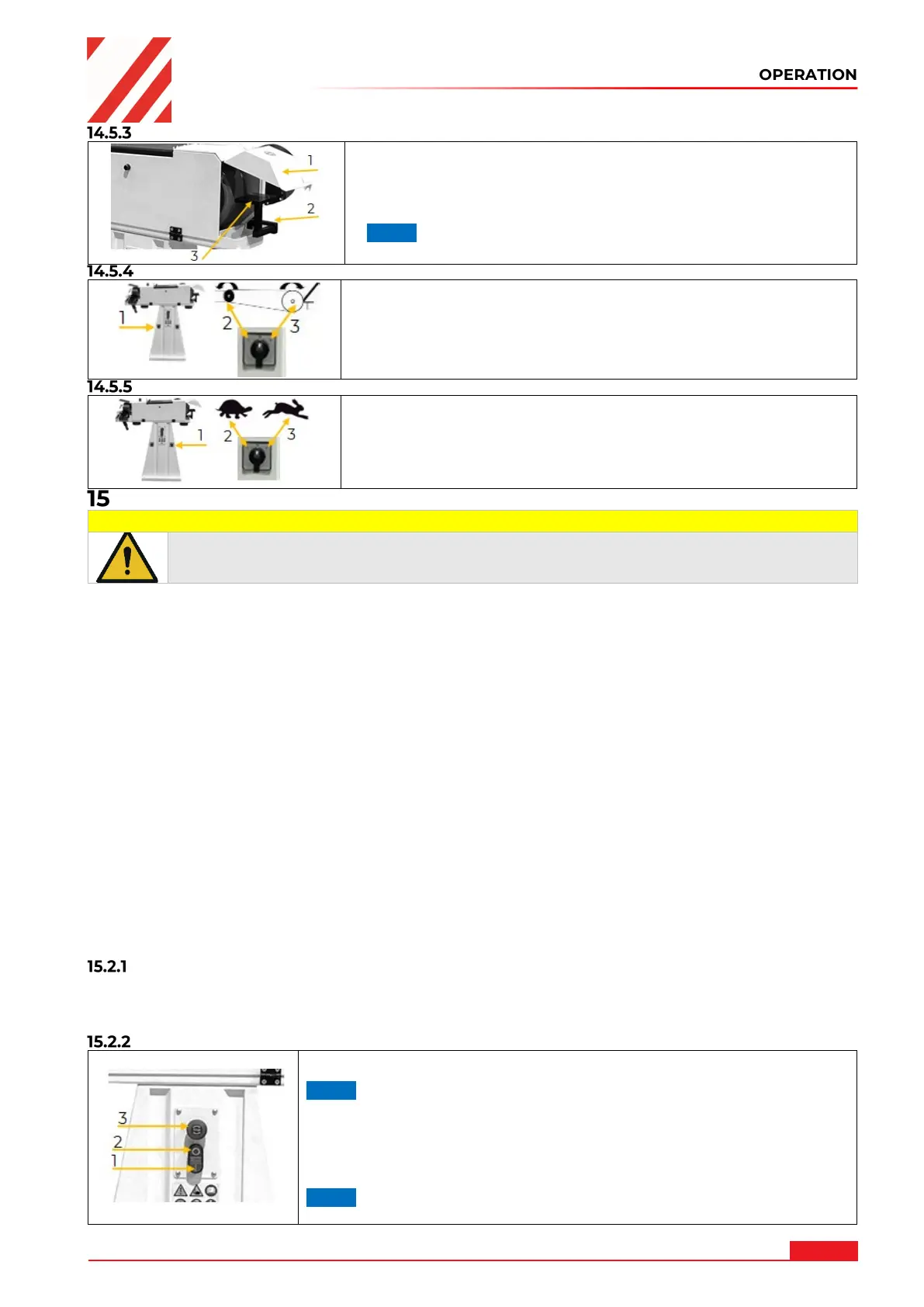 OPERATION

14.5.3

1
2
3

14.5.4

1
2
3

14.5.5

1
2
3

15

15.2.1

15.2.2

3
2
1