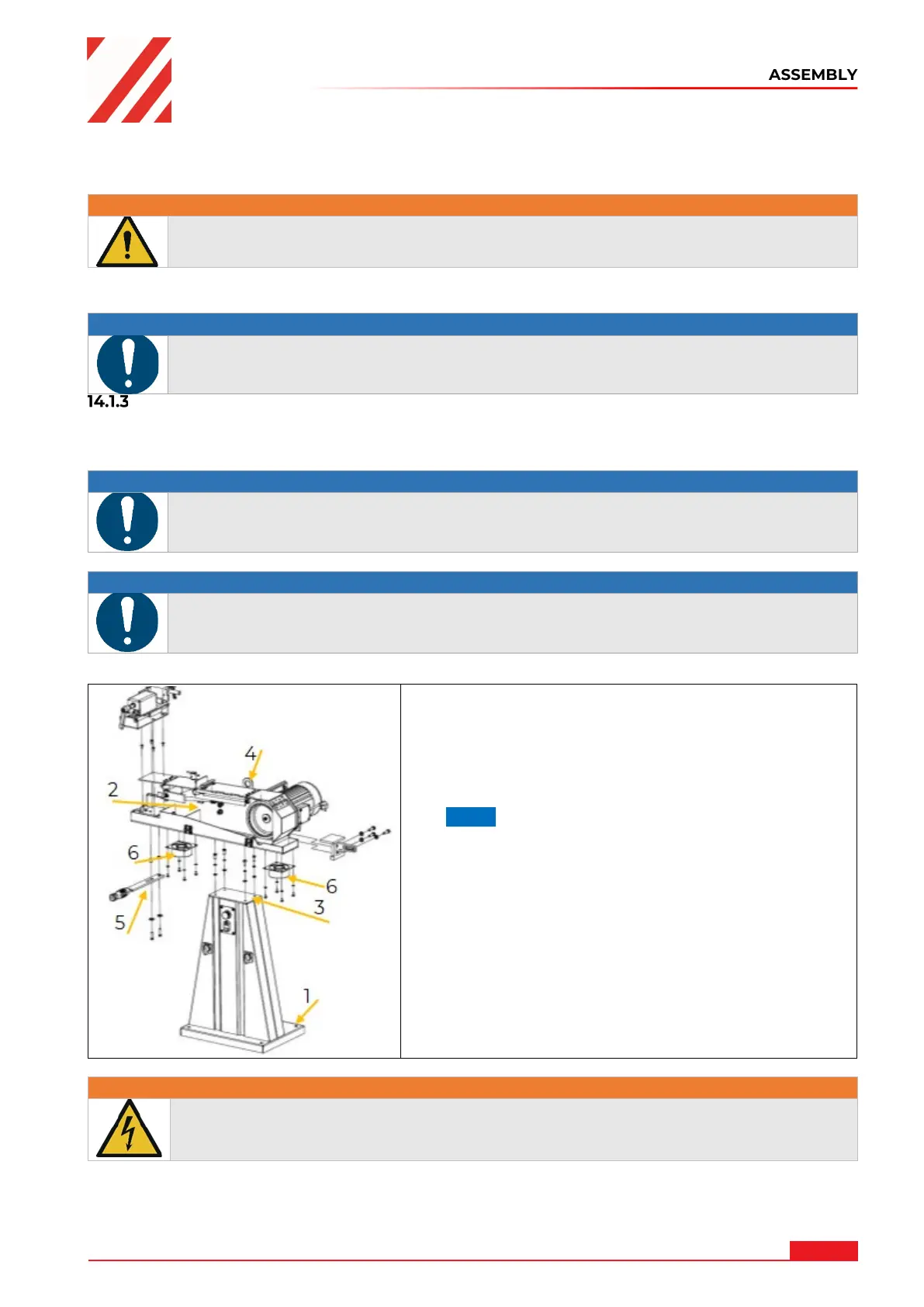 ASSEMBLY

14.1.3

4

2

6

6

3

5

1