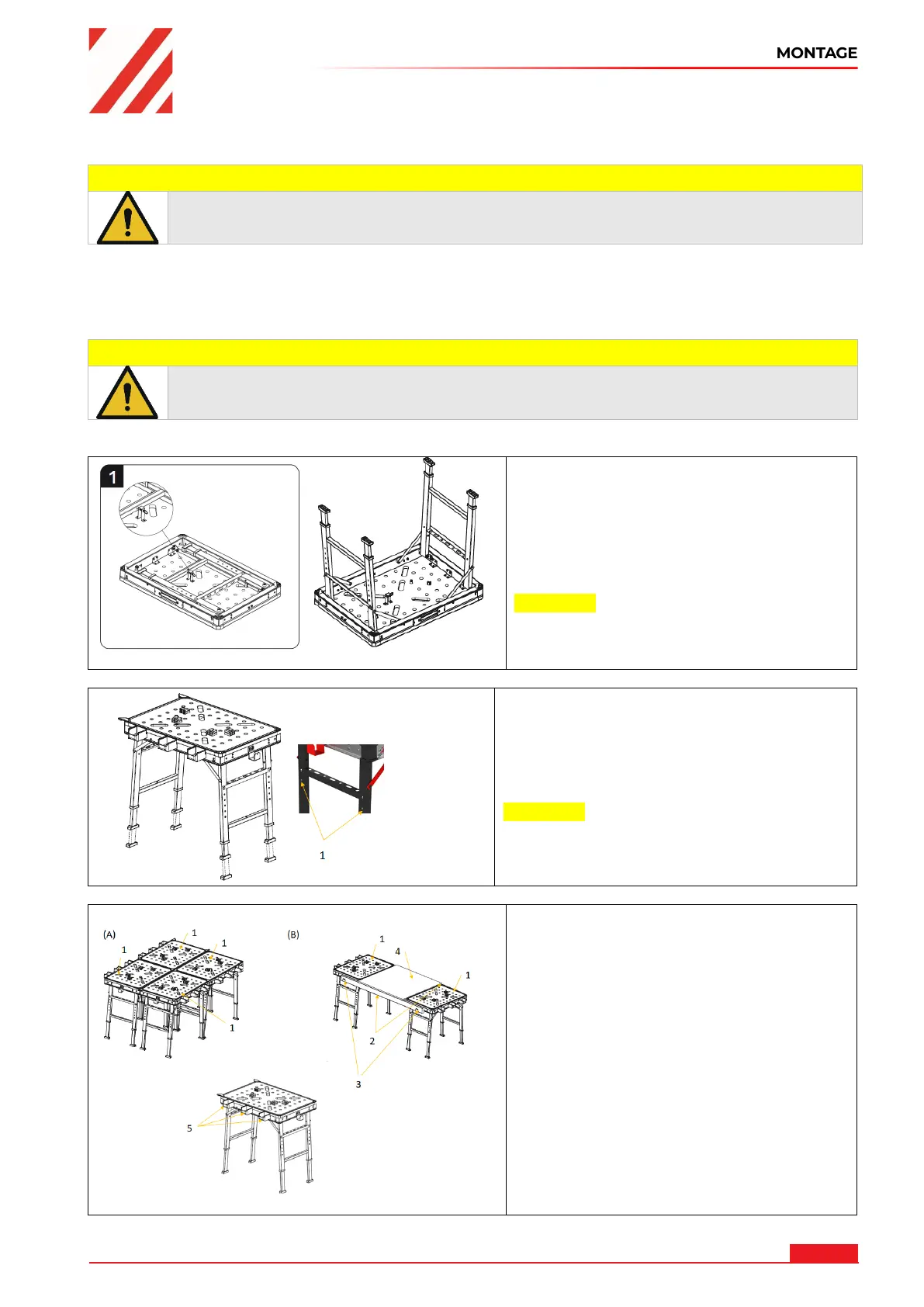 MONTAGE

1

1

(A)

1

1

1

1

(B)

1

4

1

2

3

5