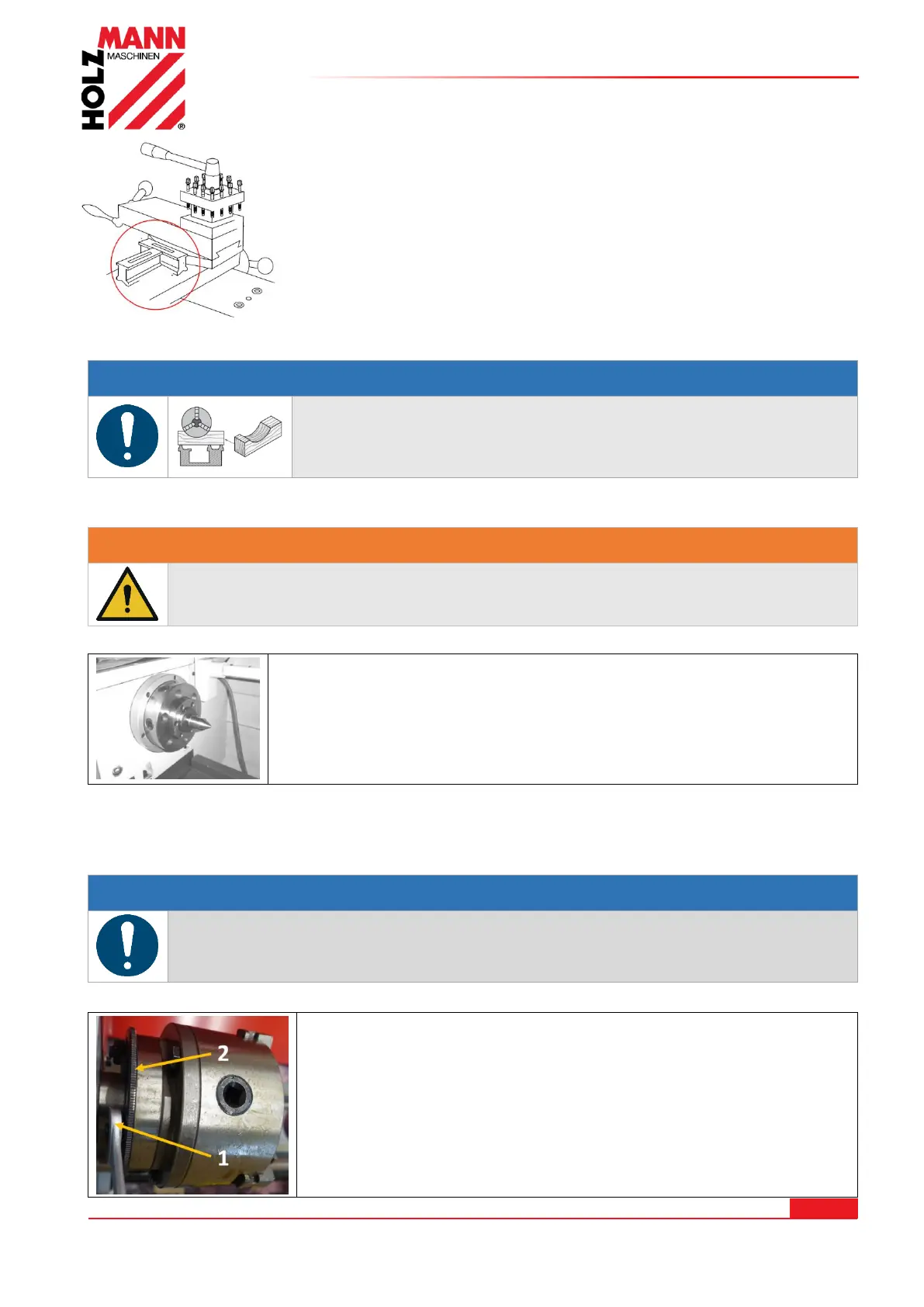 HOLZ MANN MASCHINEN ®

2

1