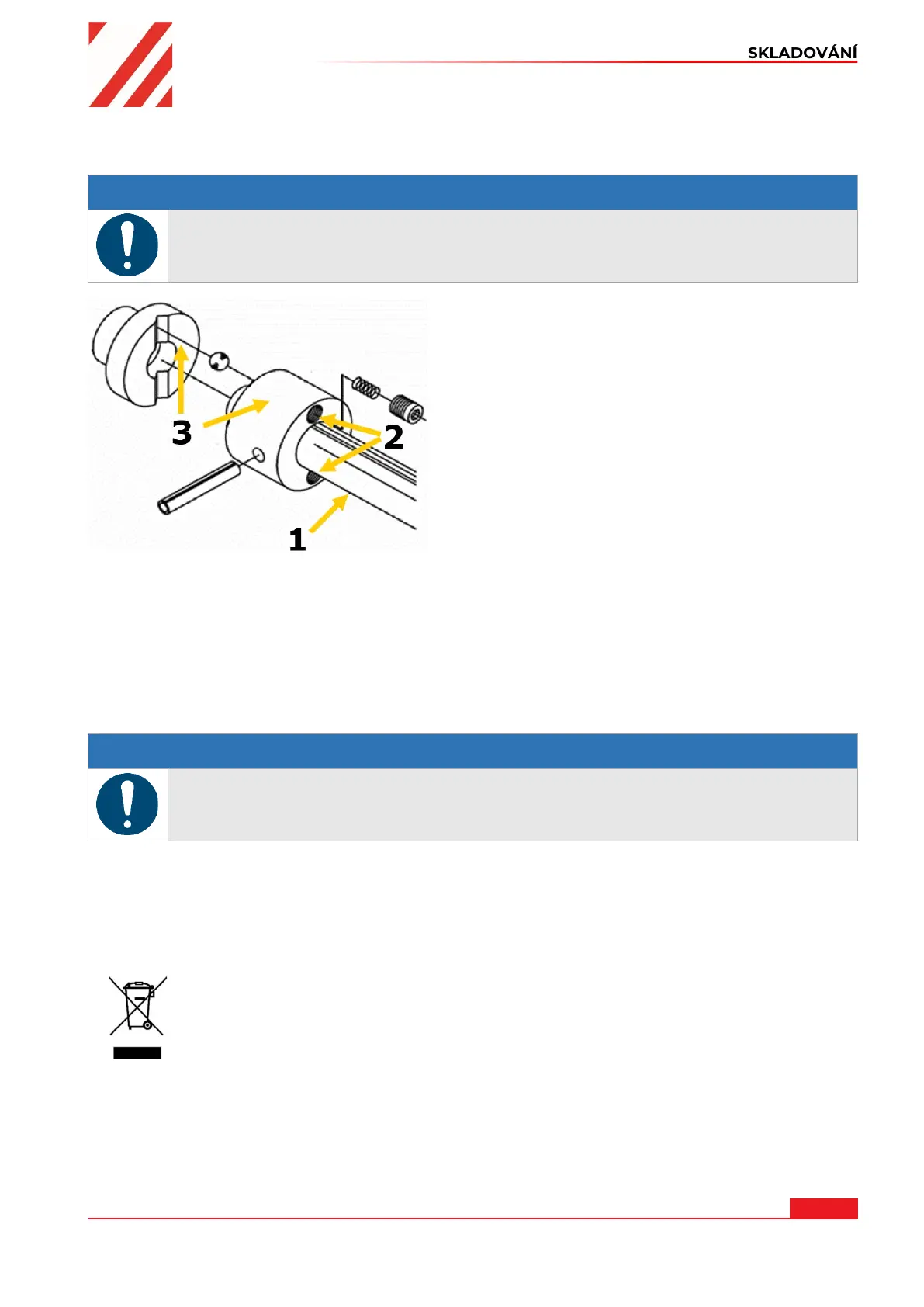 SKLADOVÁNÍ

3

2

1